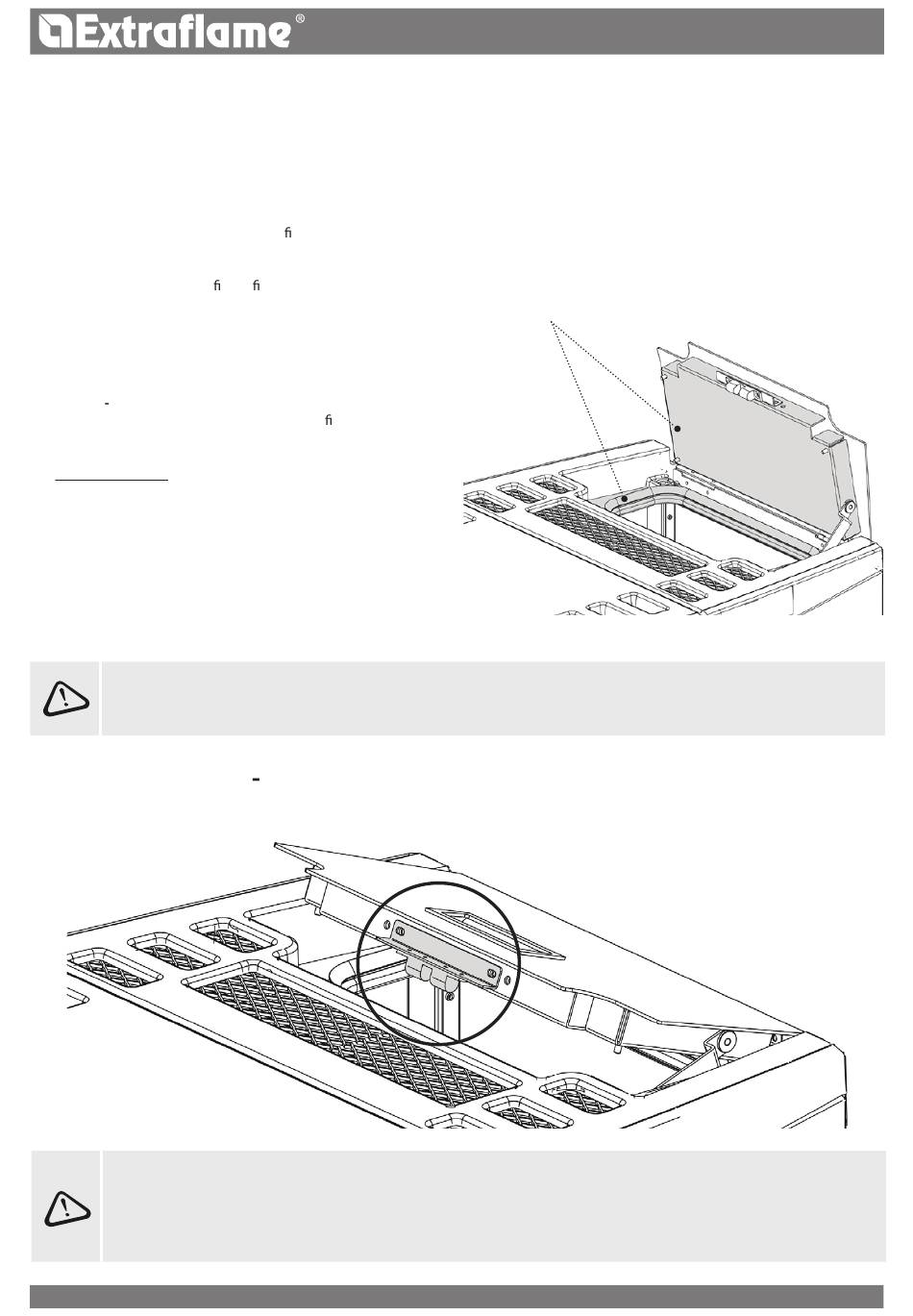 Extraflame®

ﬁ

ﬁ ﬁ

-
ﬁ

-