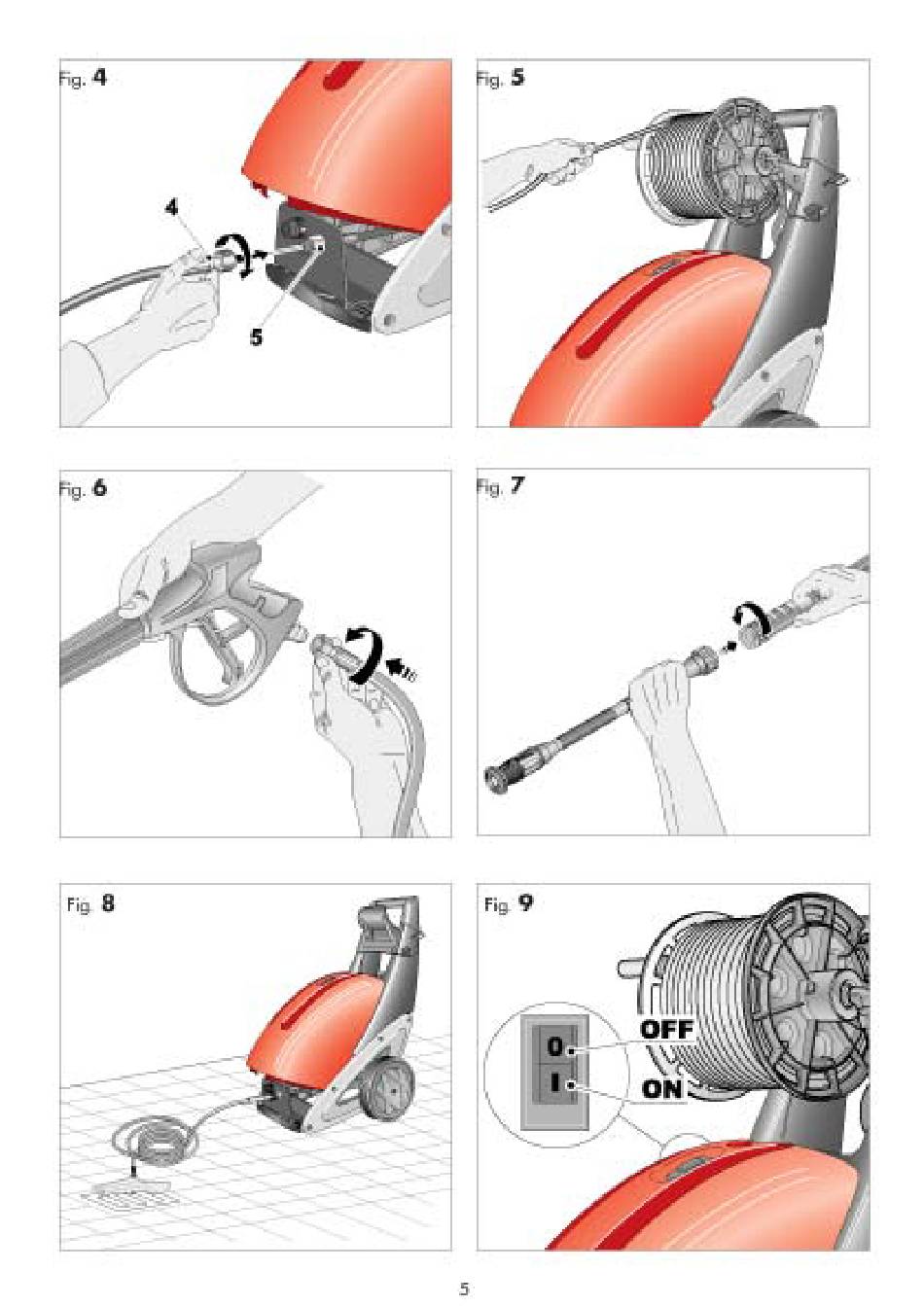 Fig. 4

4

5

Fig. 5

Fig. 6

Fig. 7

Fig. 8

Fig. 9

0

I

OFF

ON

5