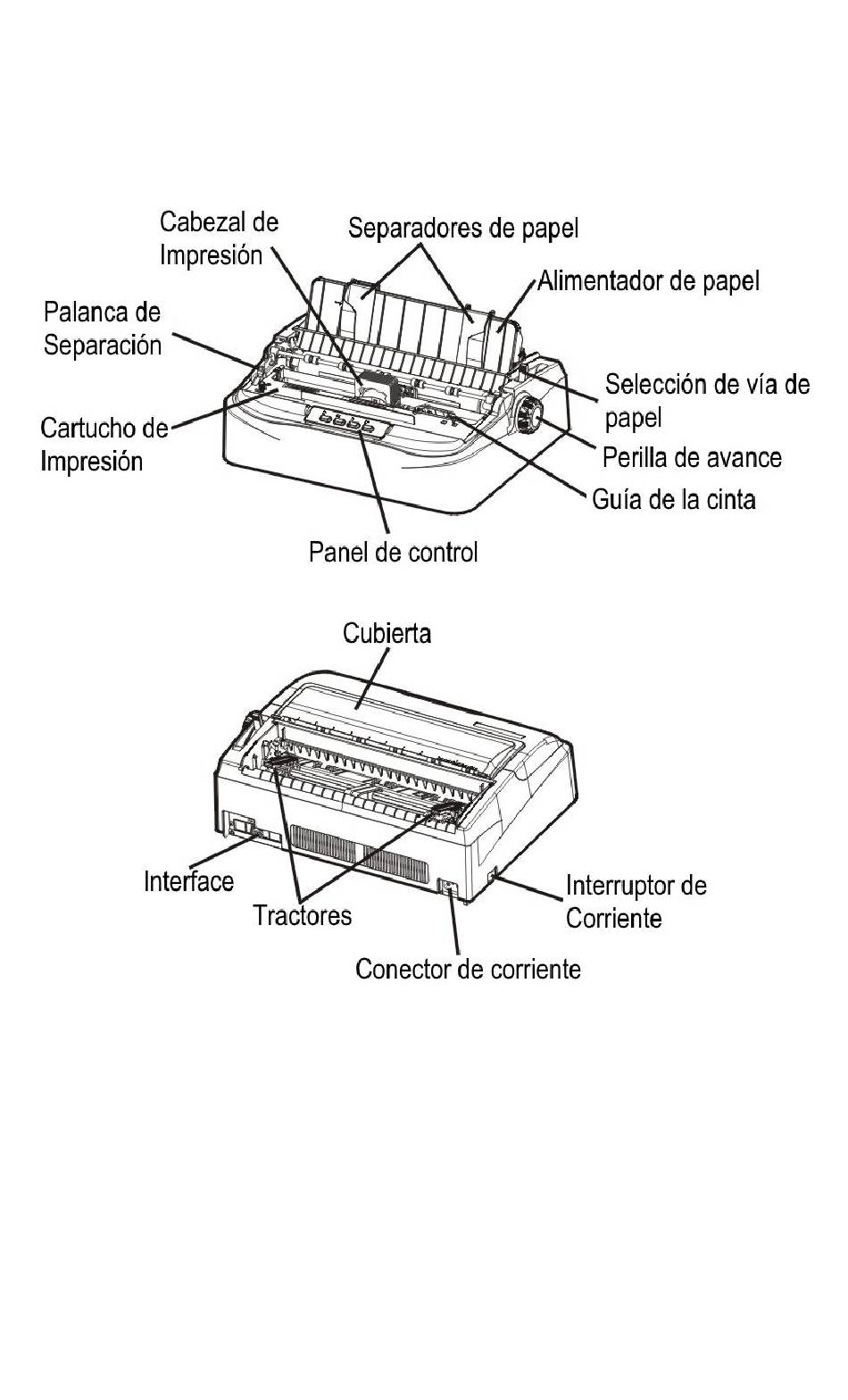 Cabezal de Impresión
Separadores de papel
Alimentador de papel
Palanca de Separación
Selección de vía de papel
Cartucho de Impresión
Perilla de avance
Guía de la cinta
Panel de control

Cubierta
Interface
Tractores
Interruptor de Corriente
Conector de corriente