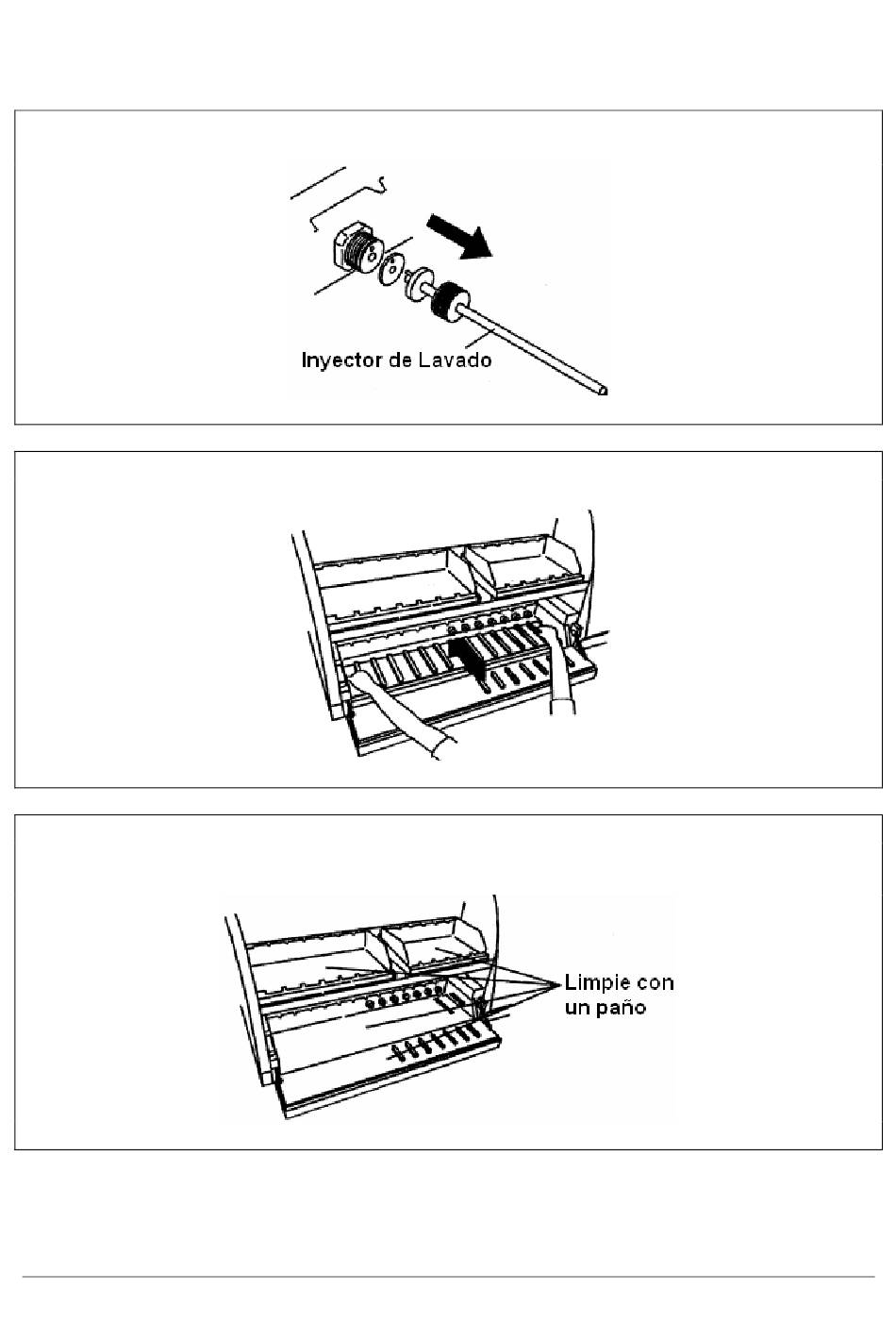 Inyector de Lavado

Limpie con un paño