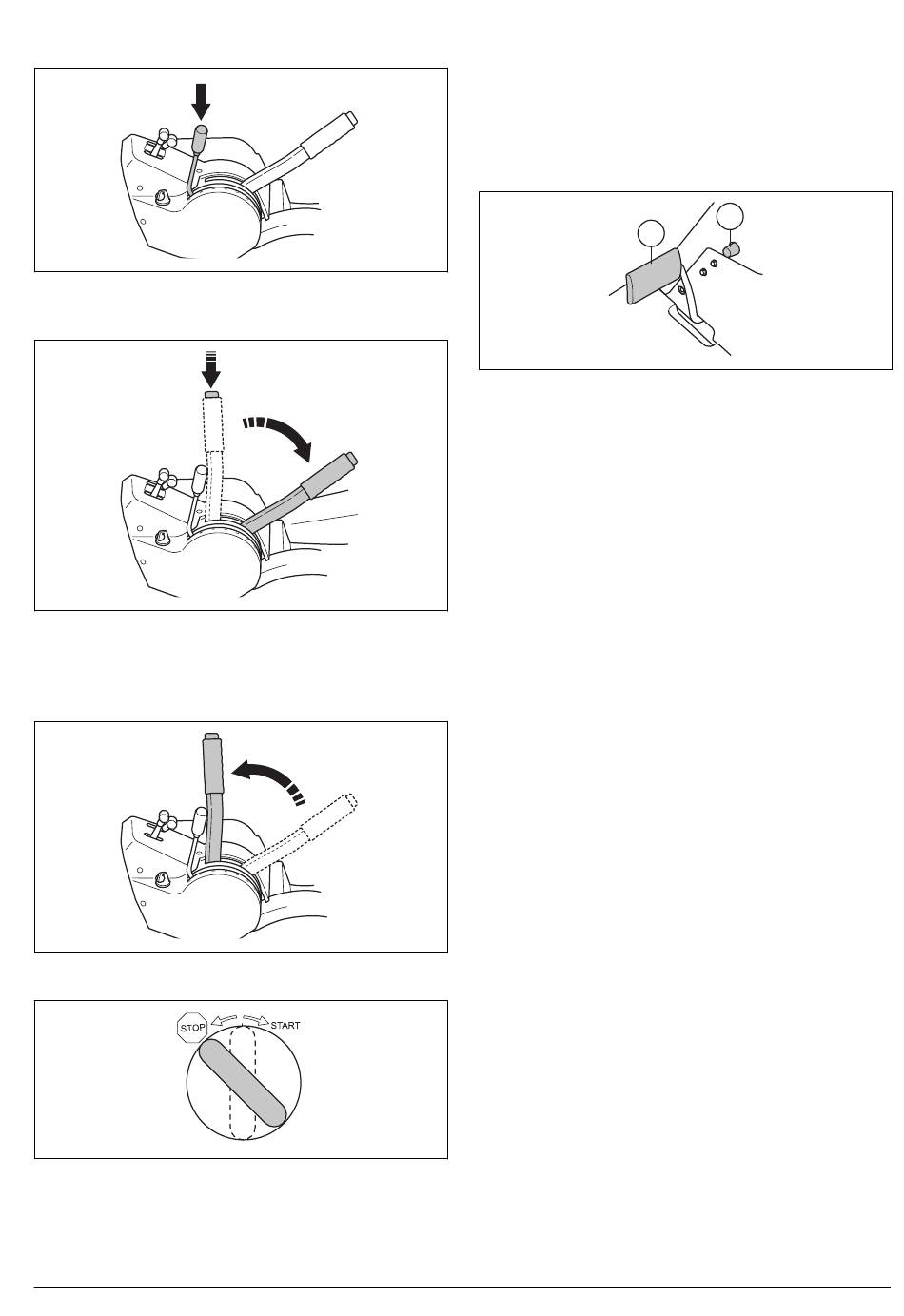 STOP

START