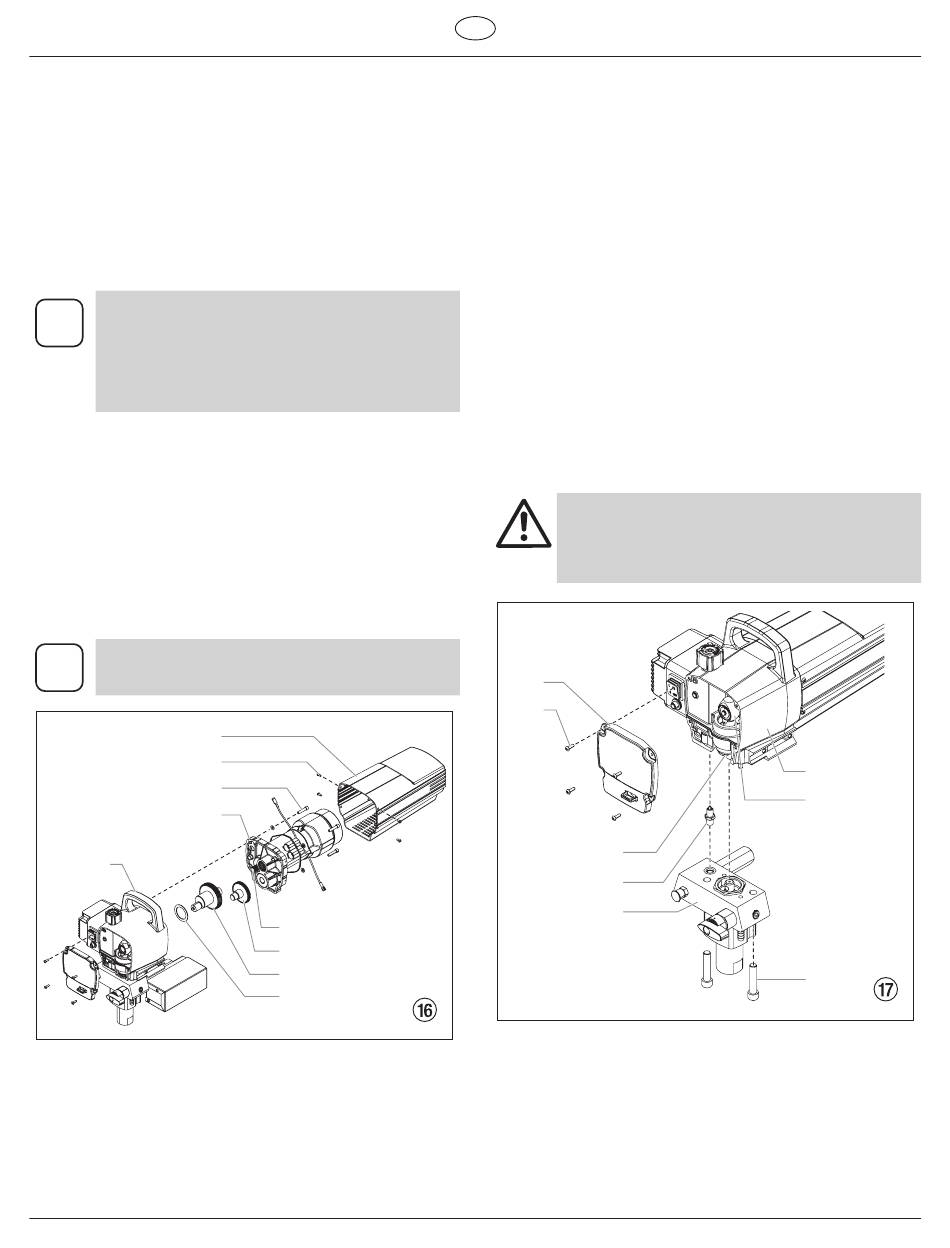 ⑯

⑰