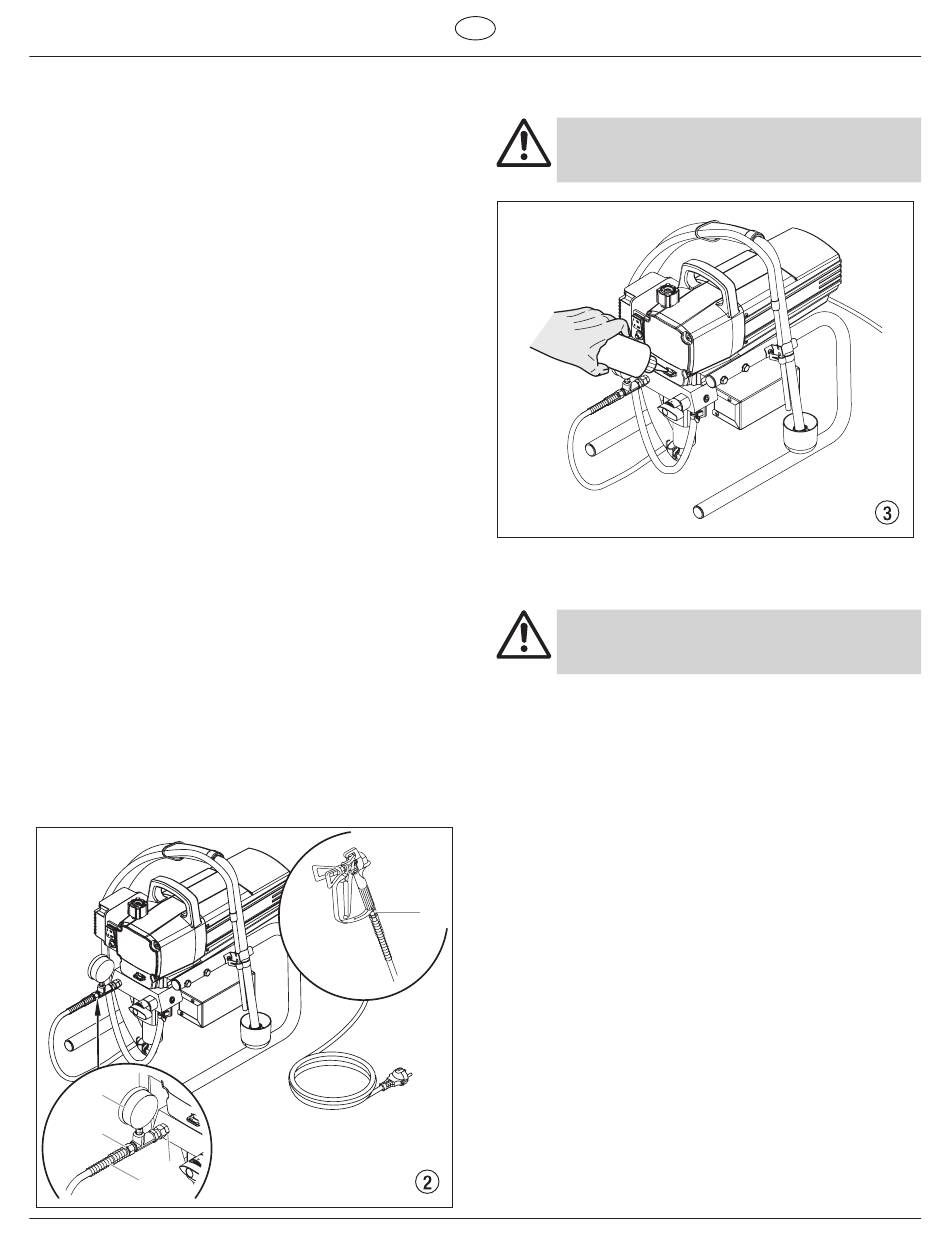 ③

②