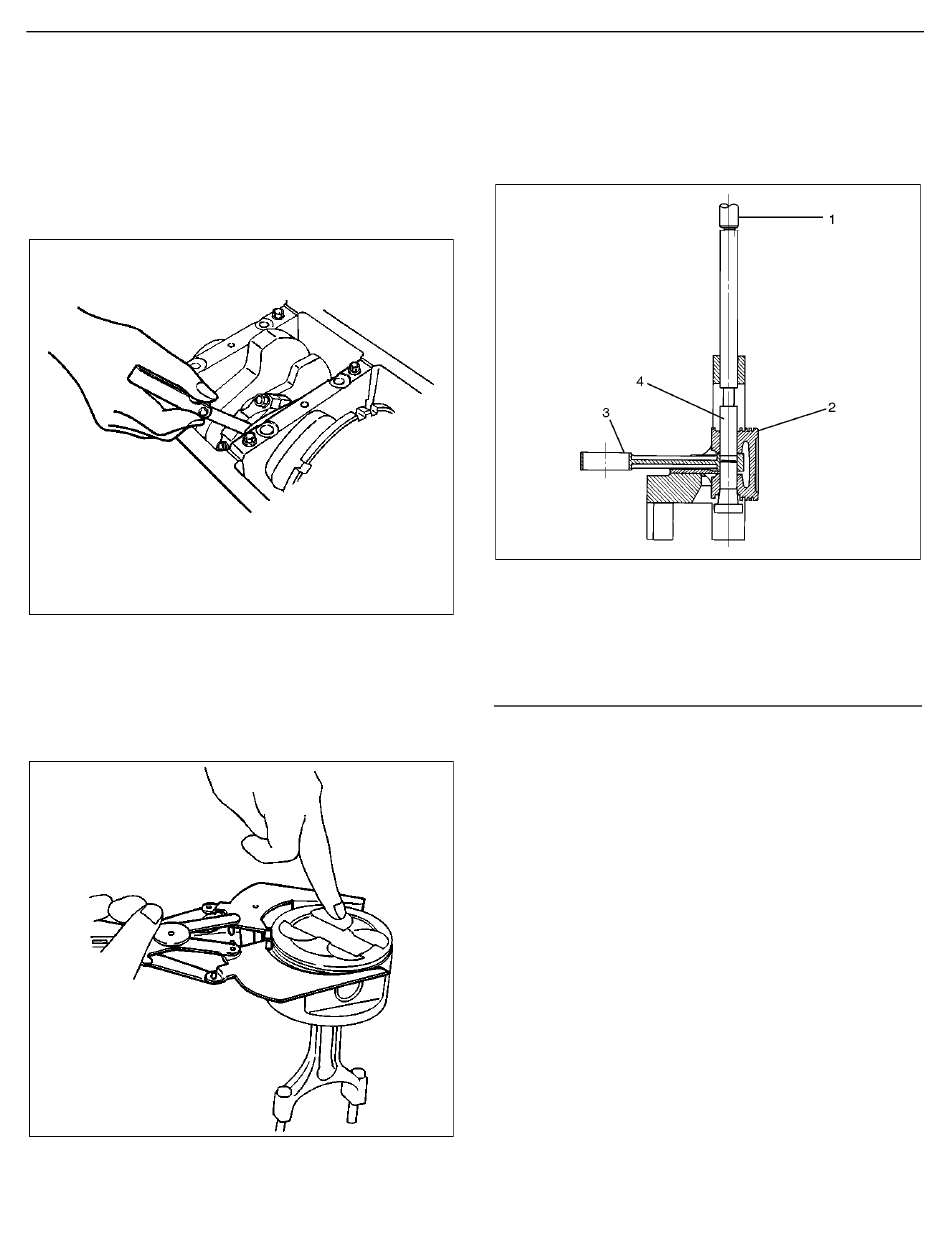 1

4

2

3