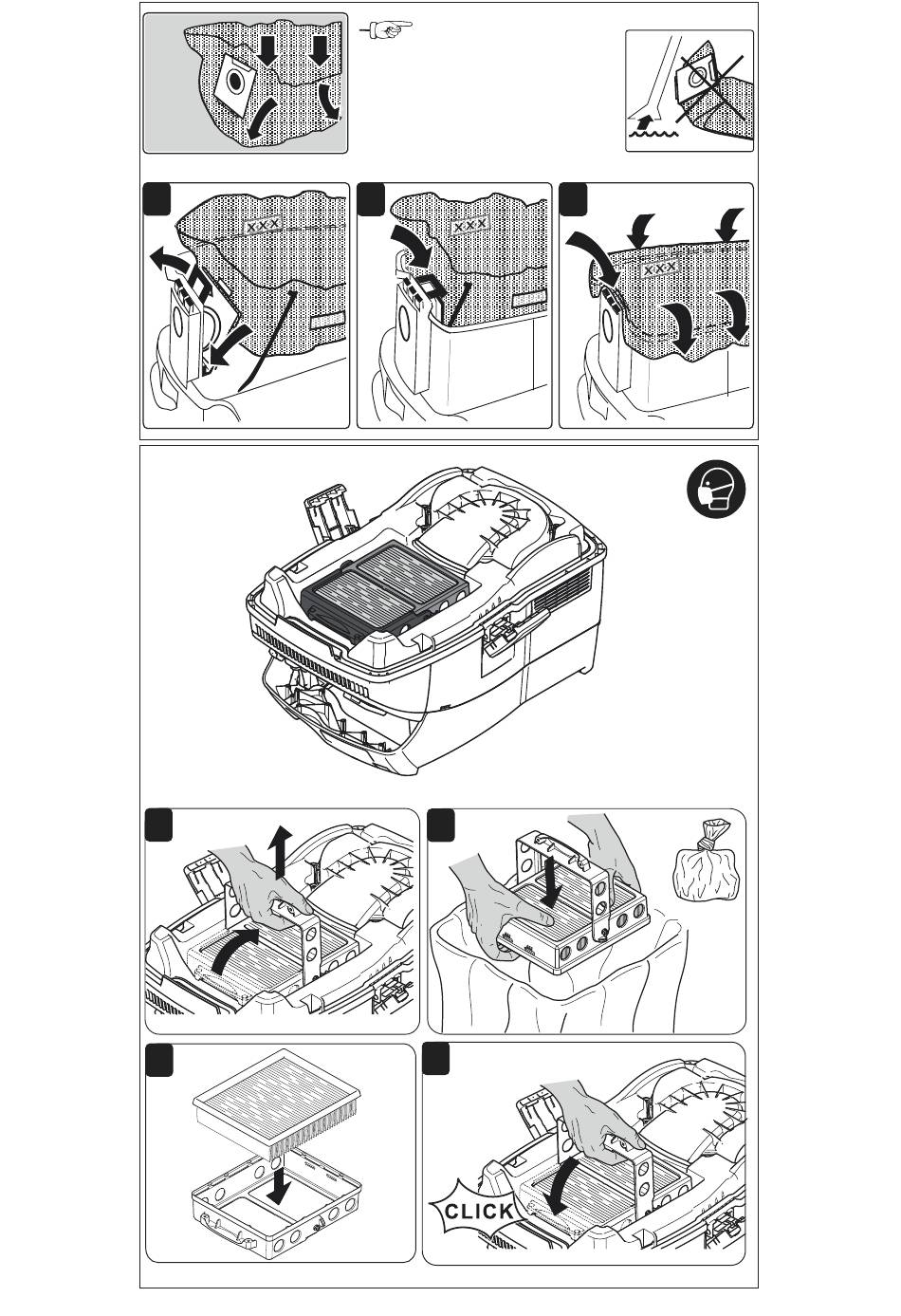 XXX

XXX

XXX

CLICK