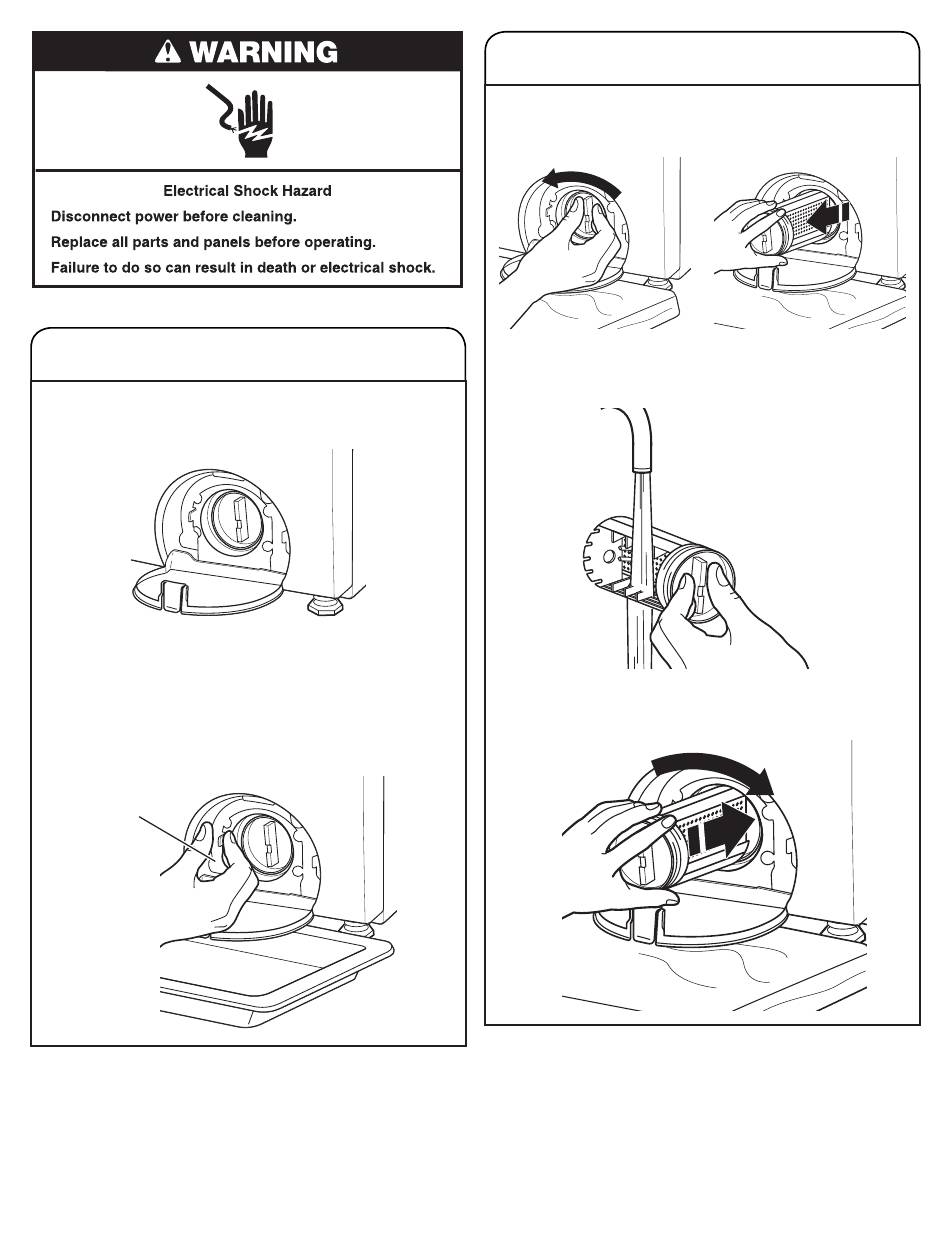 WARNING

Electrical Shock Hazard

Disconnect power before cleaning.

Replace all parts and panels before operating.

Failure to do so can result in death or electrical shock.