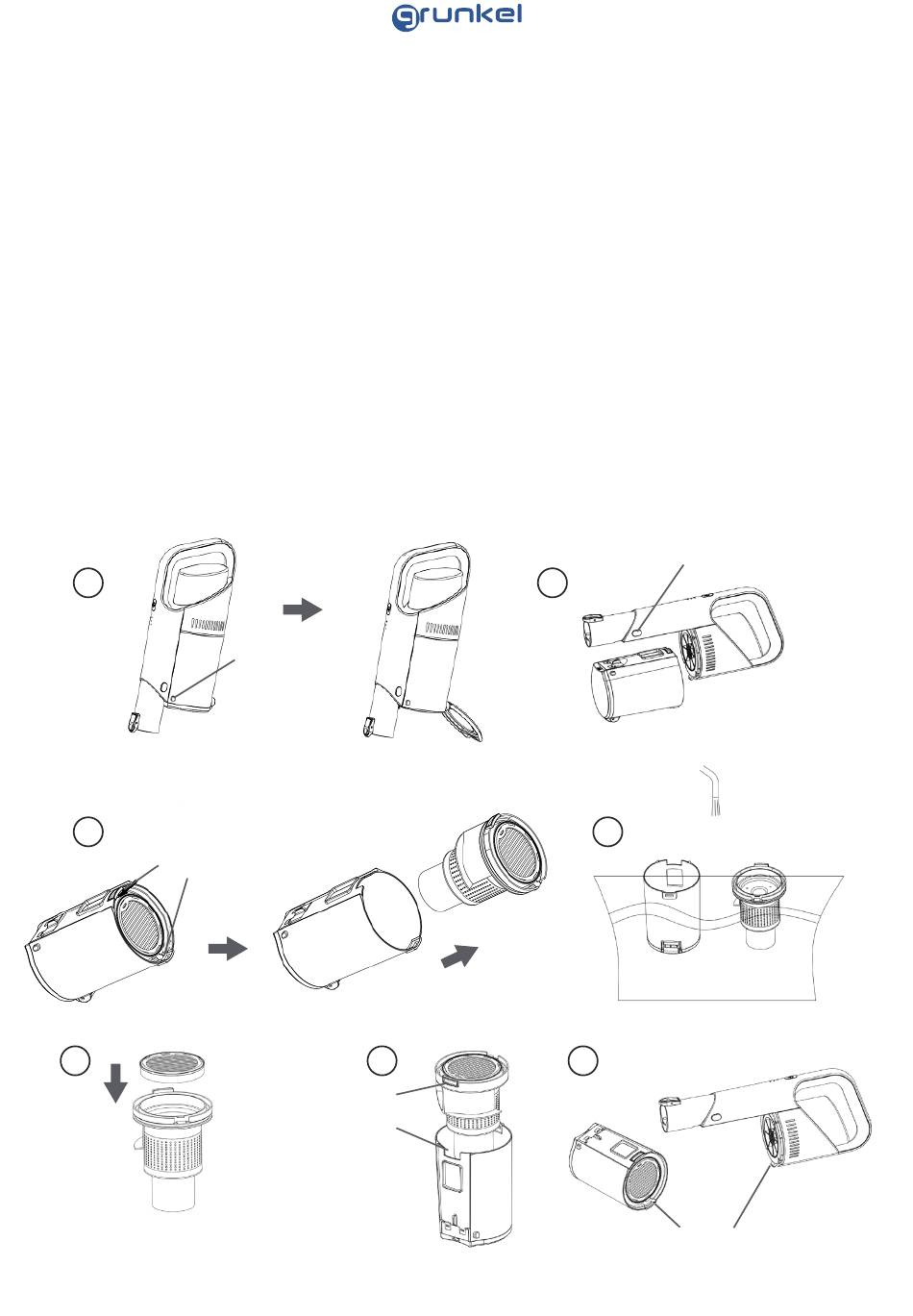 grunkel