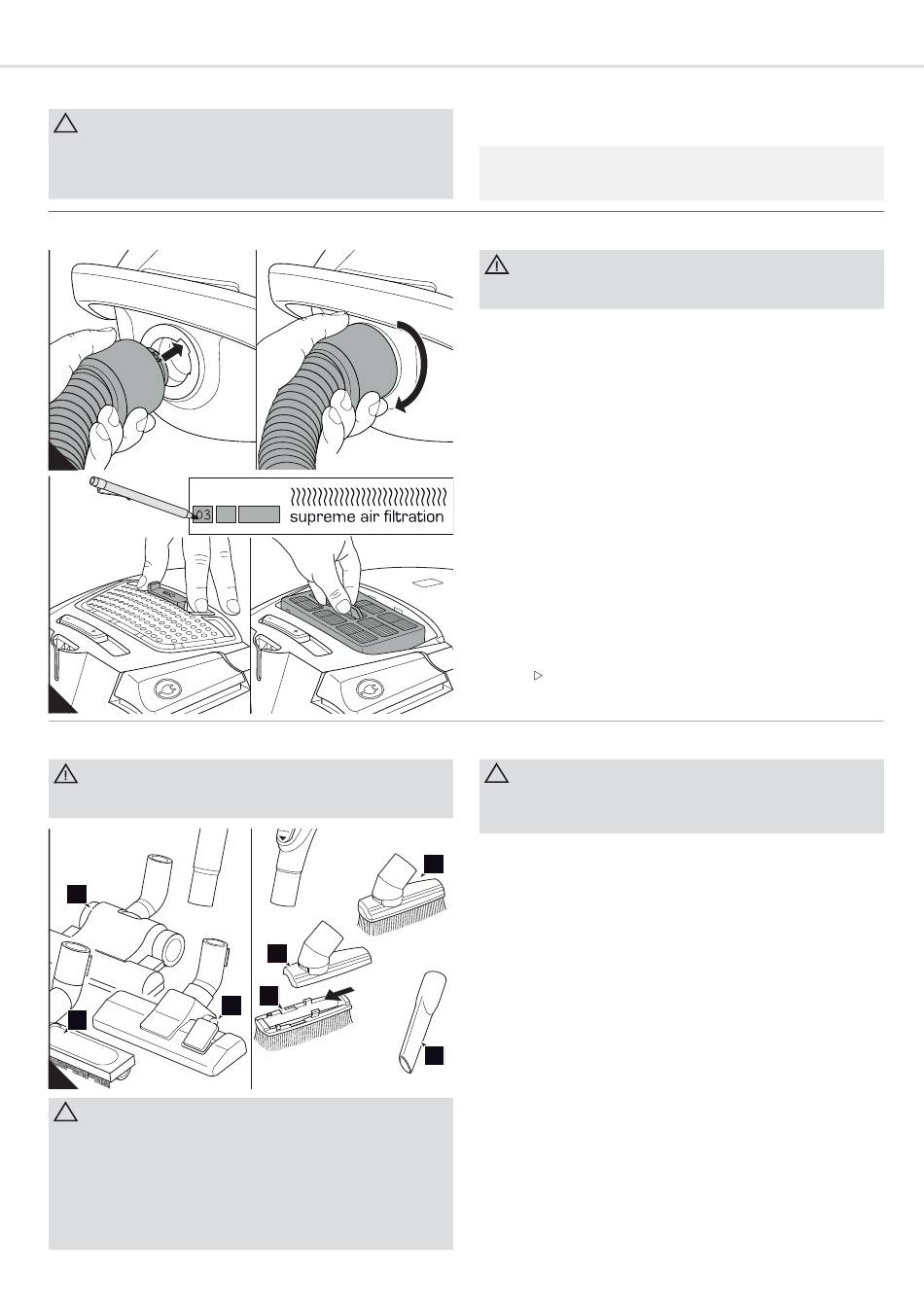 03

supreme air filtration