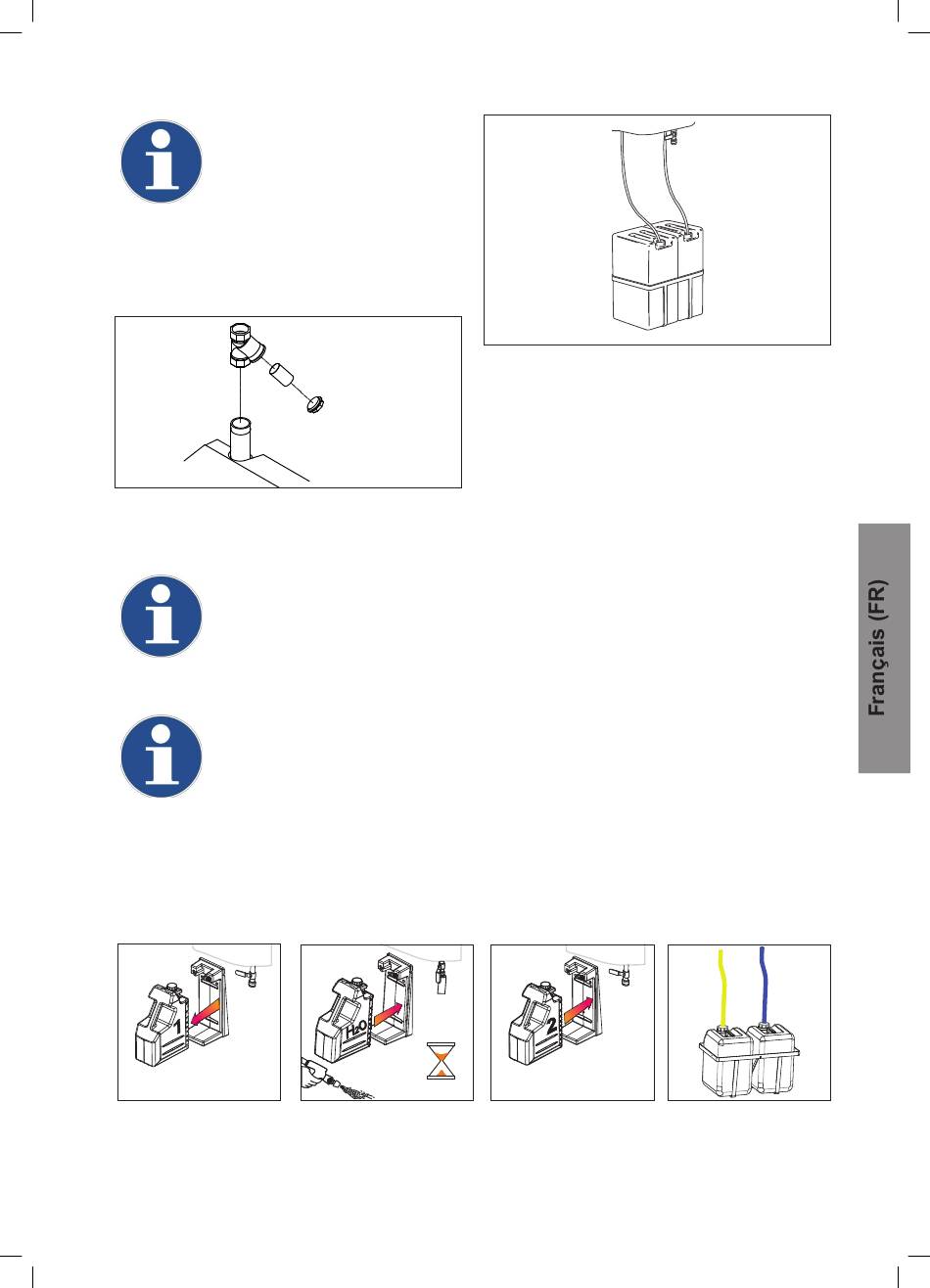 Français (FR)

1

$H_2O$

2