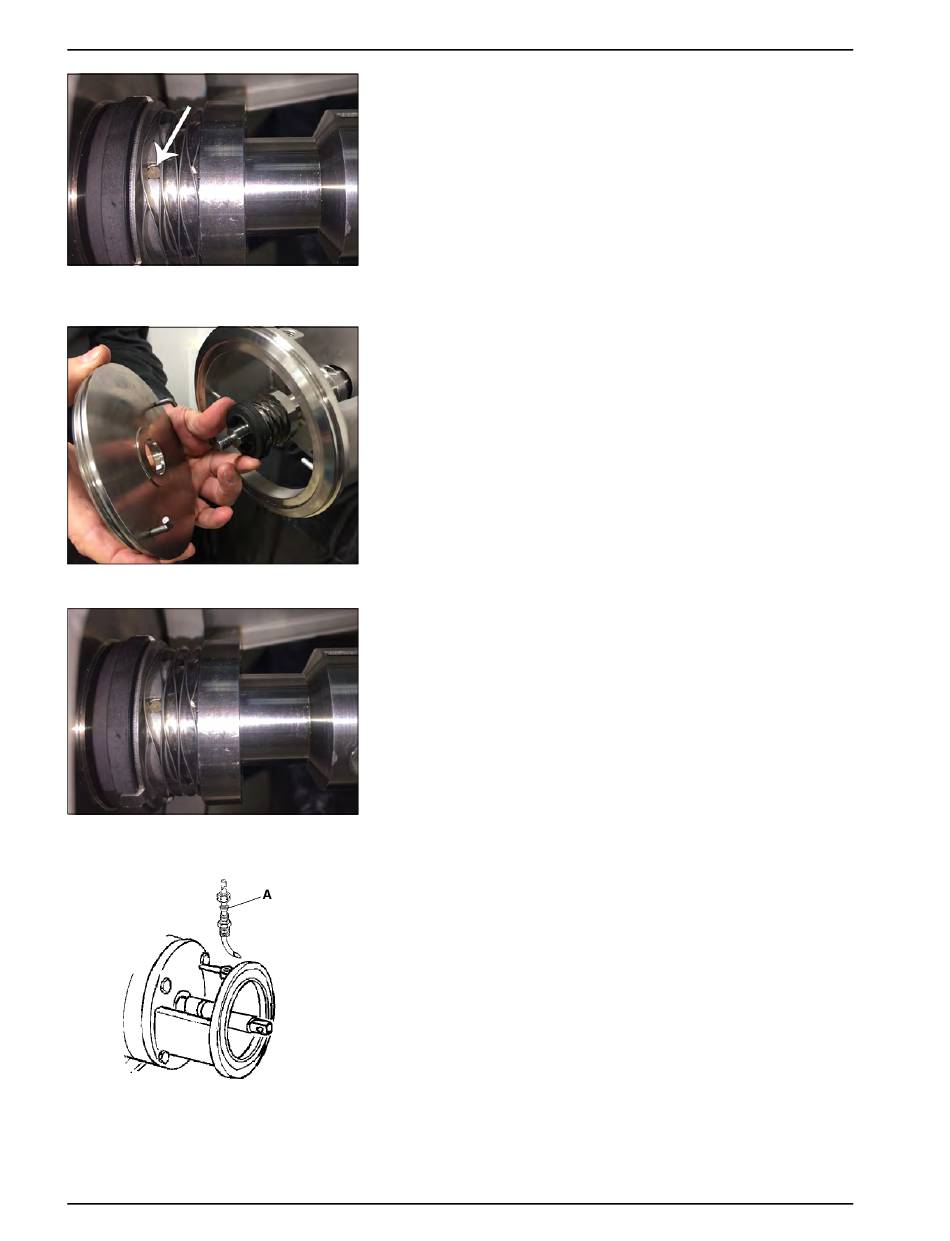 A