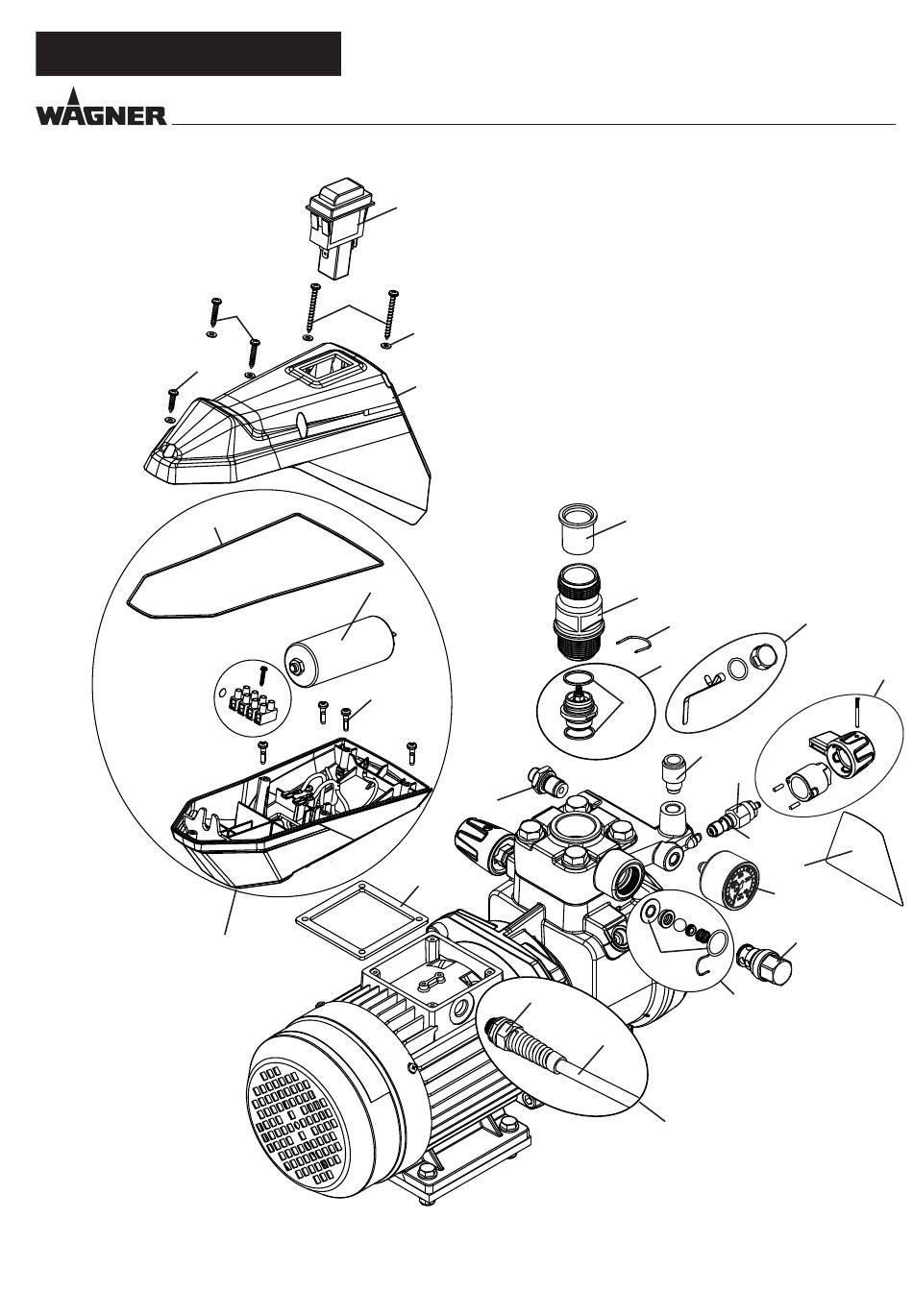 WAGNER