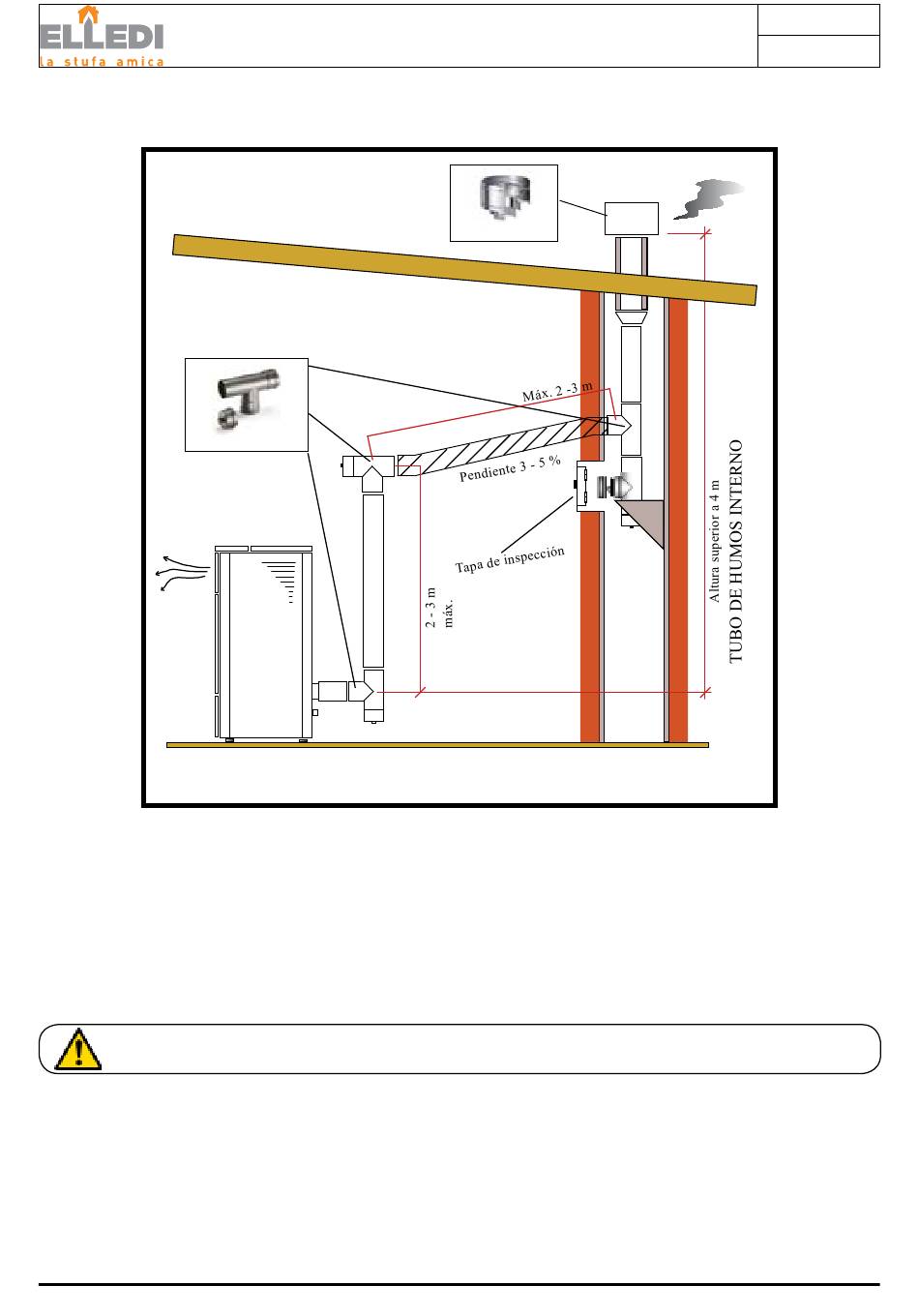 ELLEDI
la stufa amica

Máx. 2 -3 m

Pendiente 3 - 5 %

Tapa de inspección

2 - 3 m
máx.

Altura superior a 4 m
TUBO DE HUMOS INTERNO