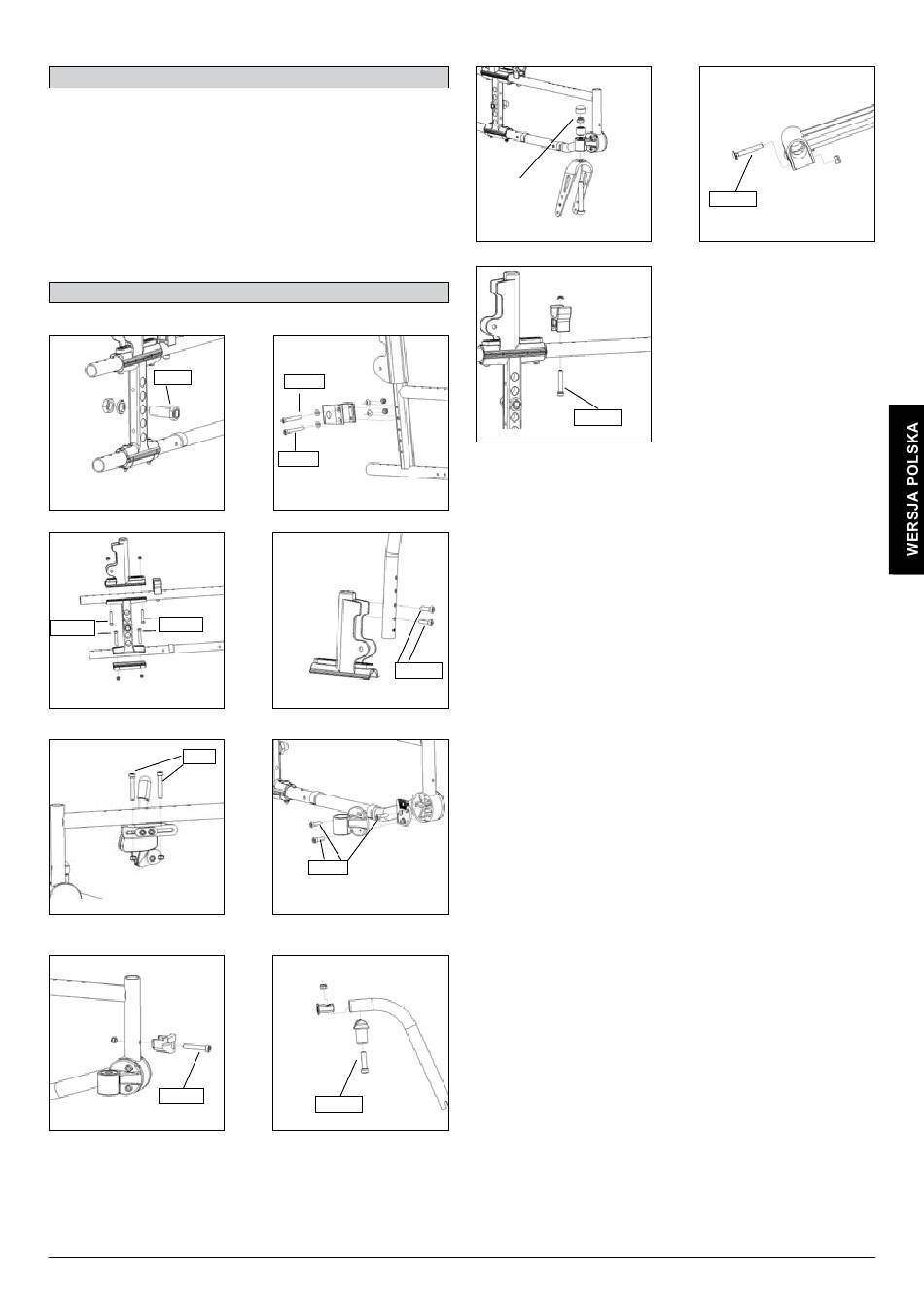 WERSJA POLSKA