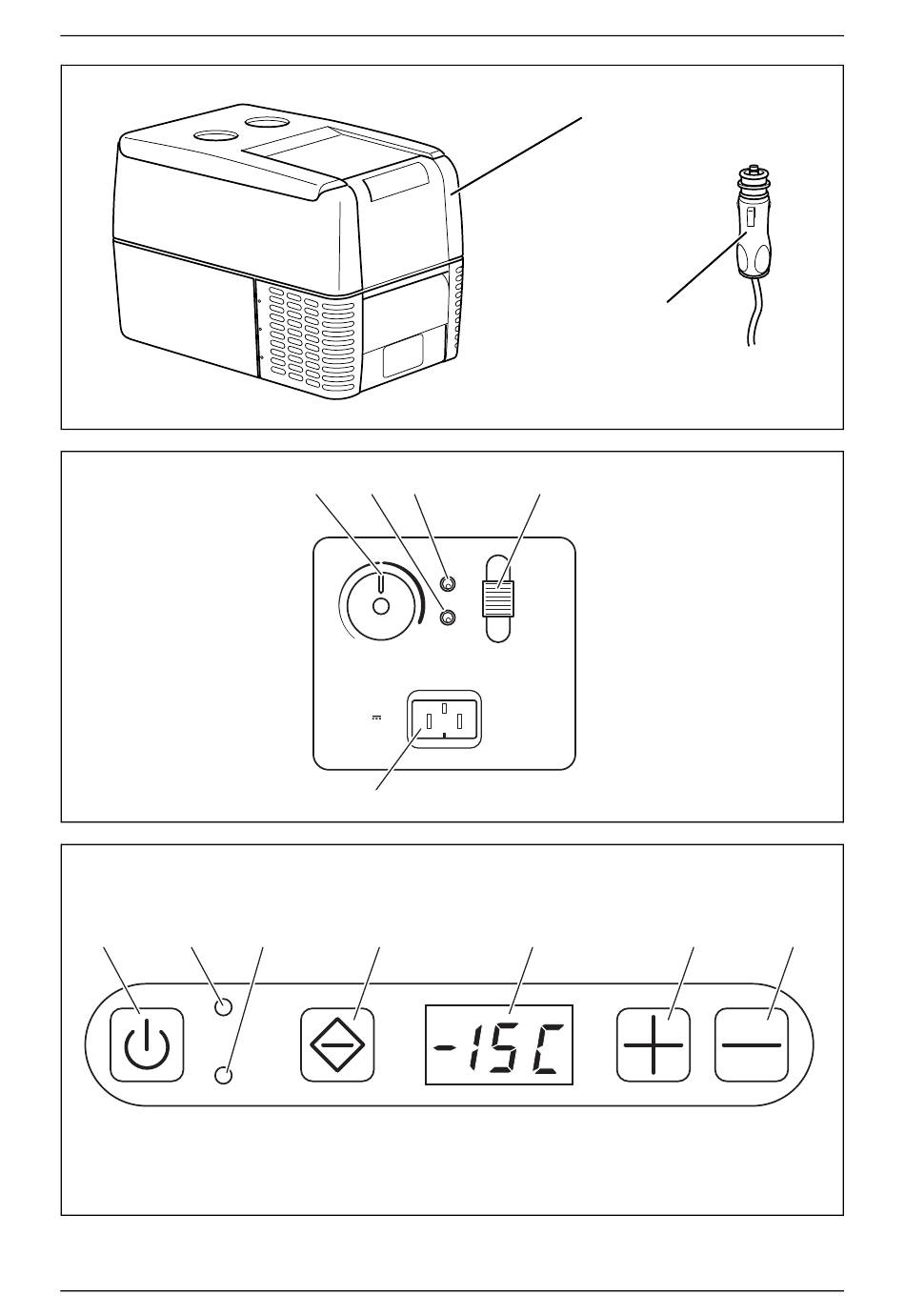 -15C