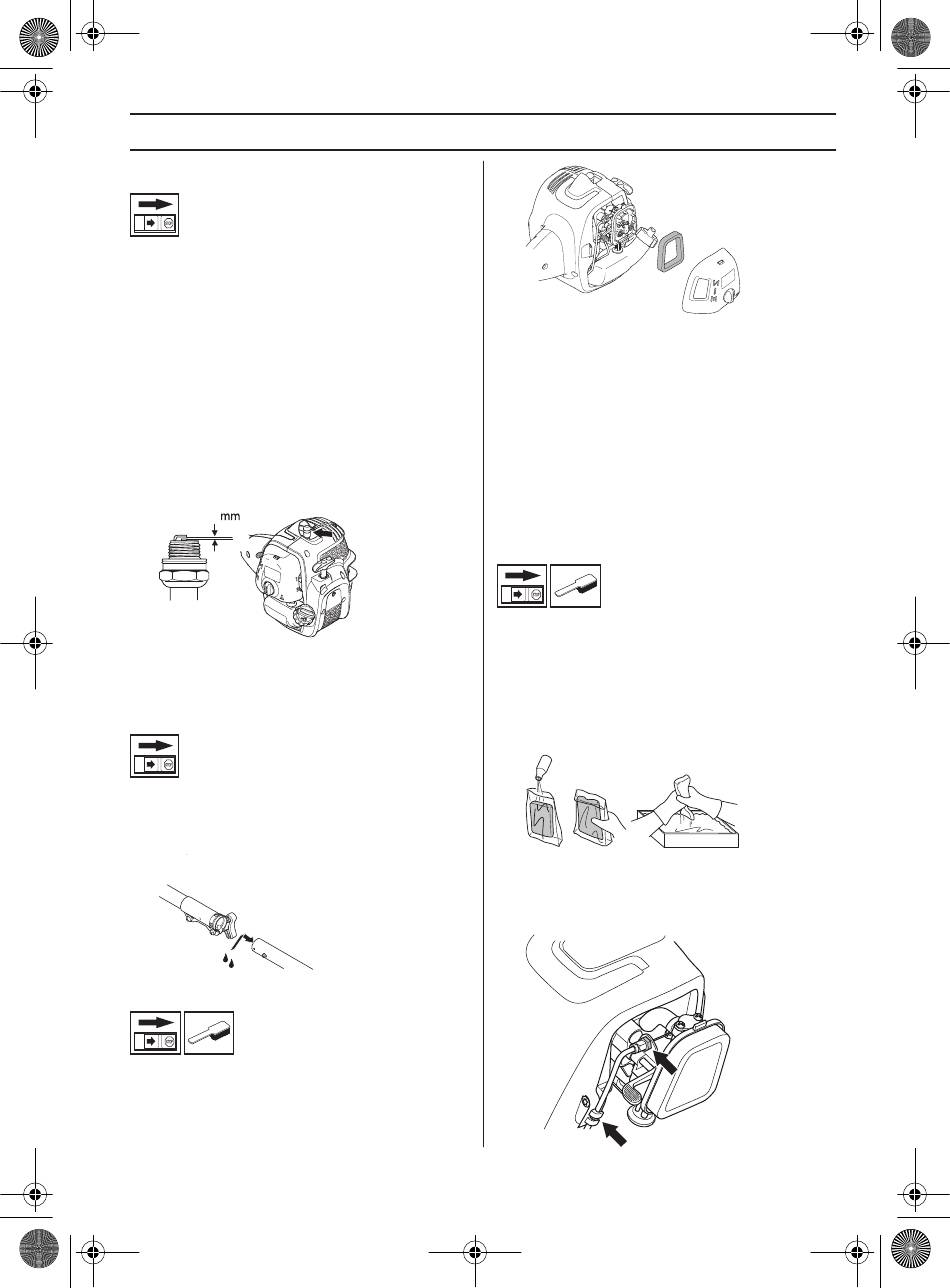 mm