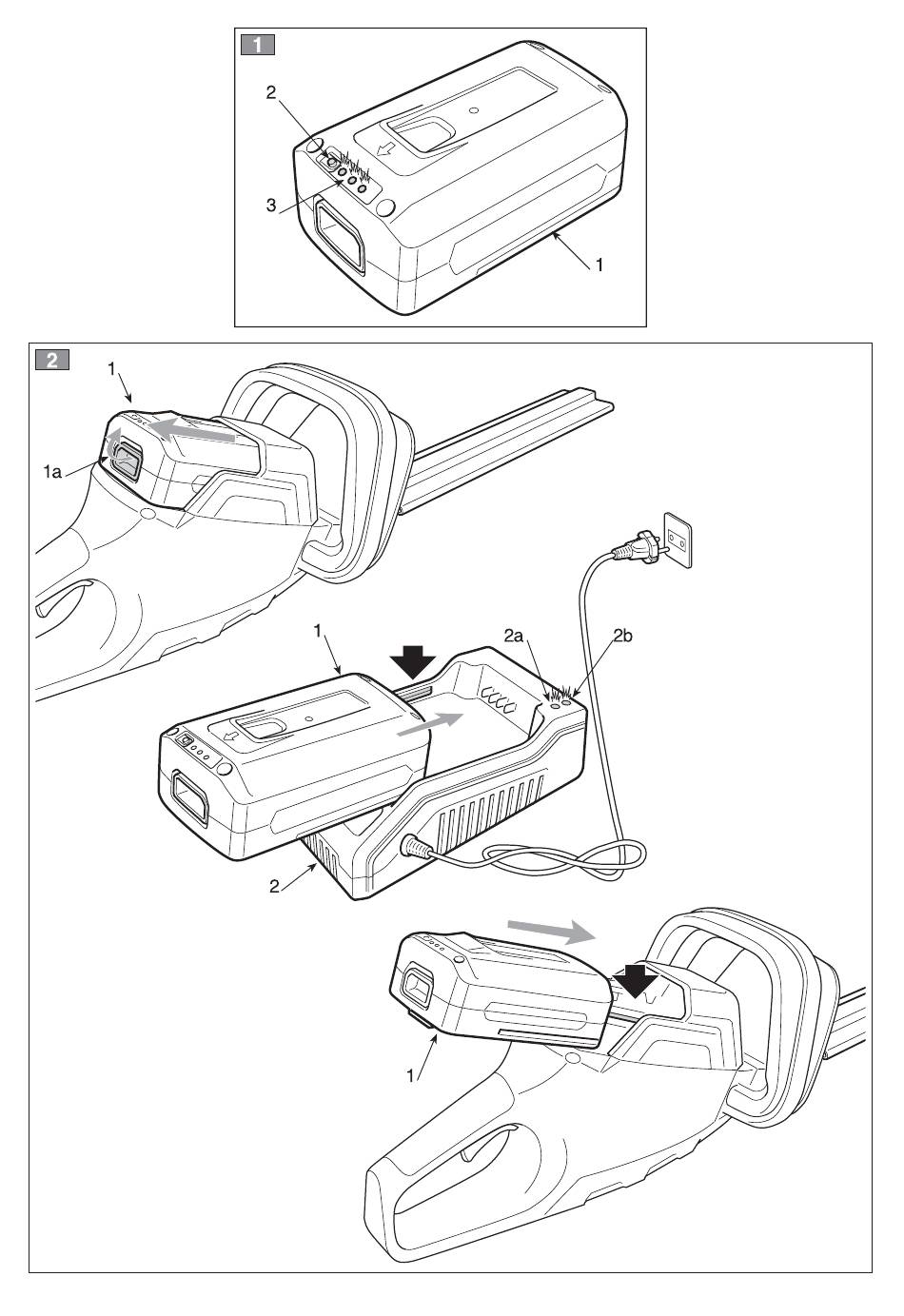 1
2
3
1
2
1
1a
1
2a
2b
2
1