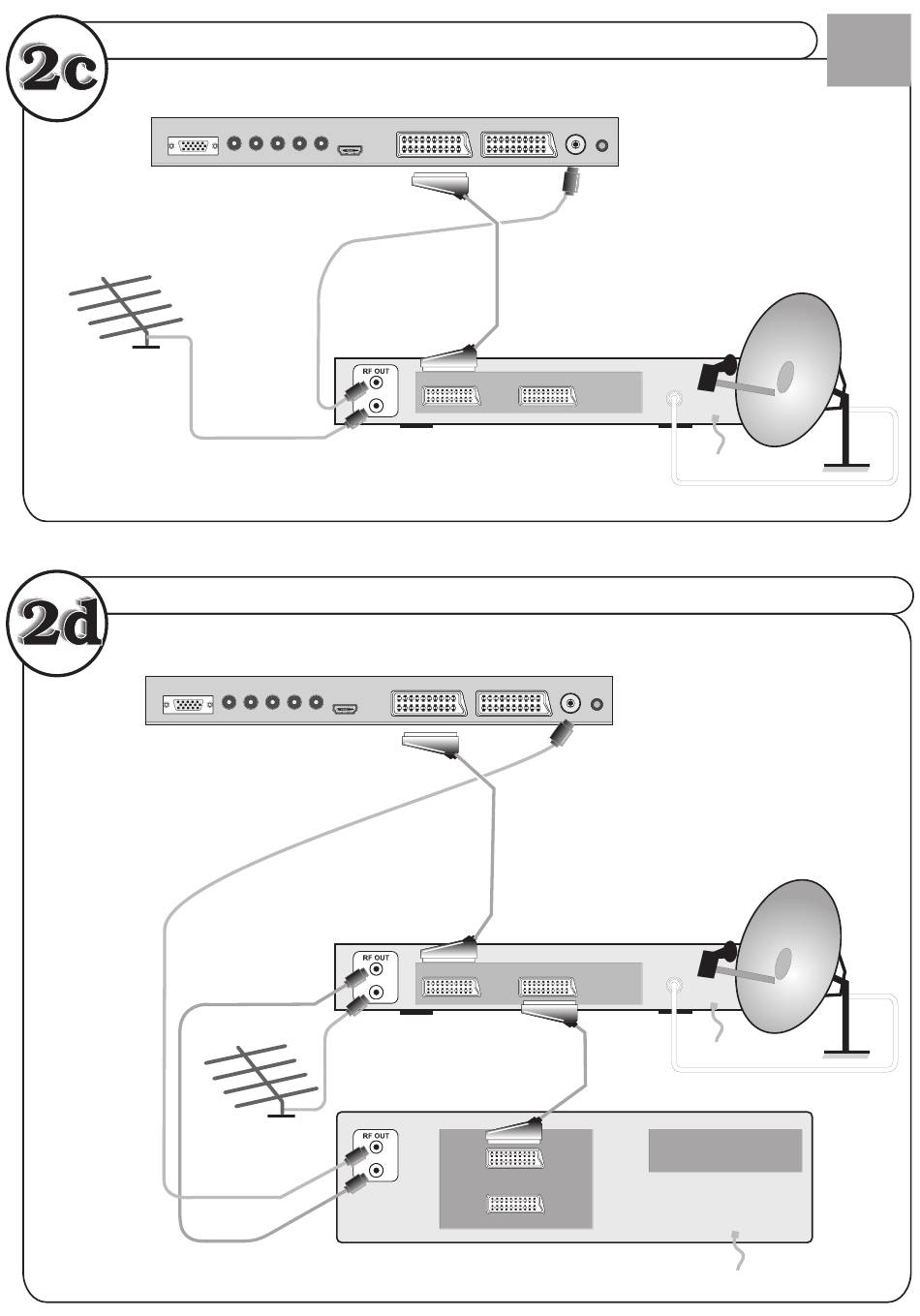 2c

RF OUT

2d

RF OUT

RF OUT