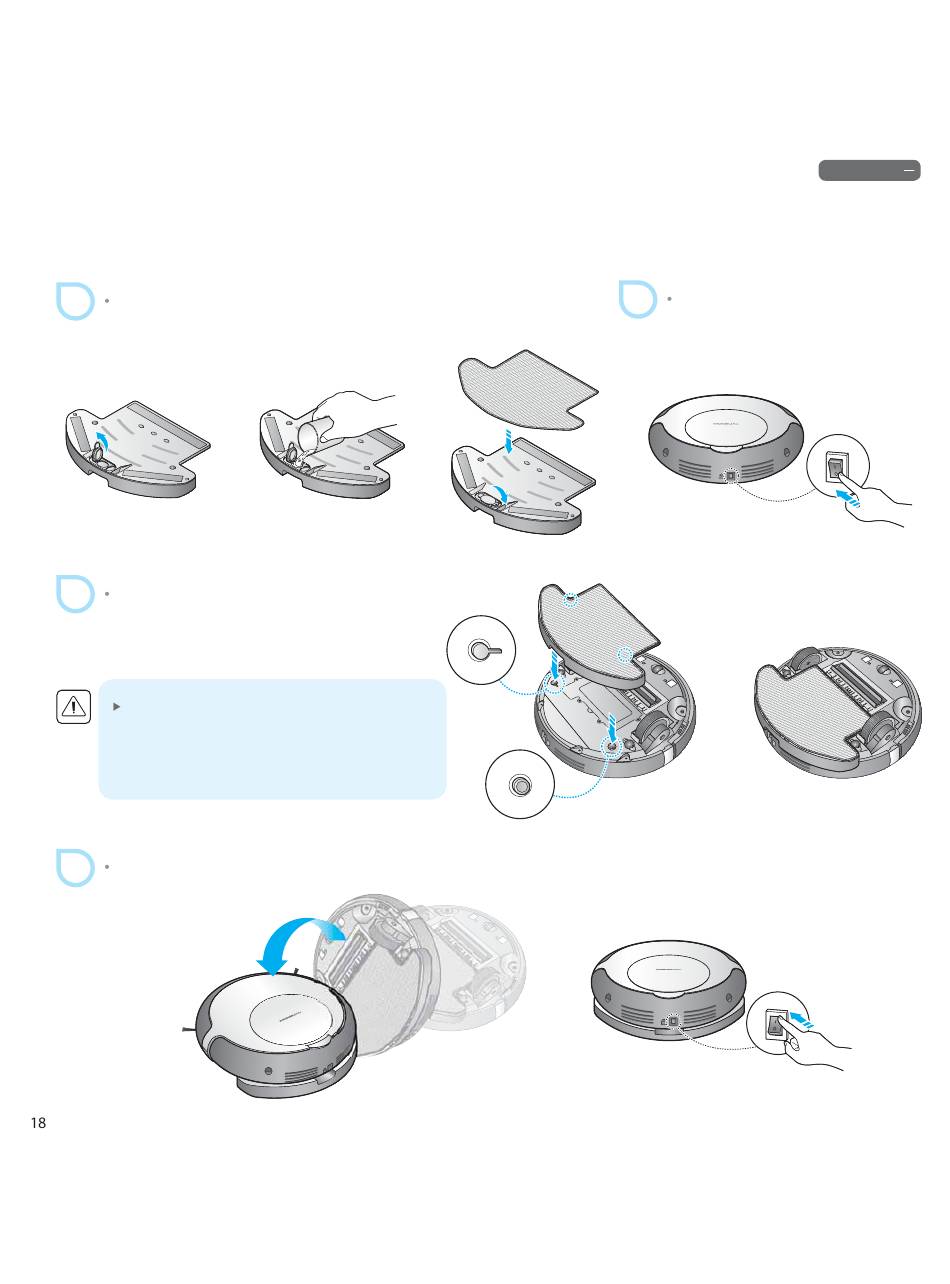 18