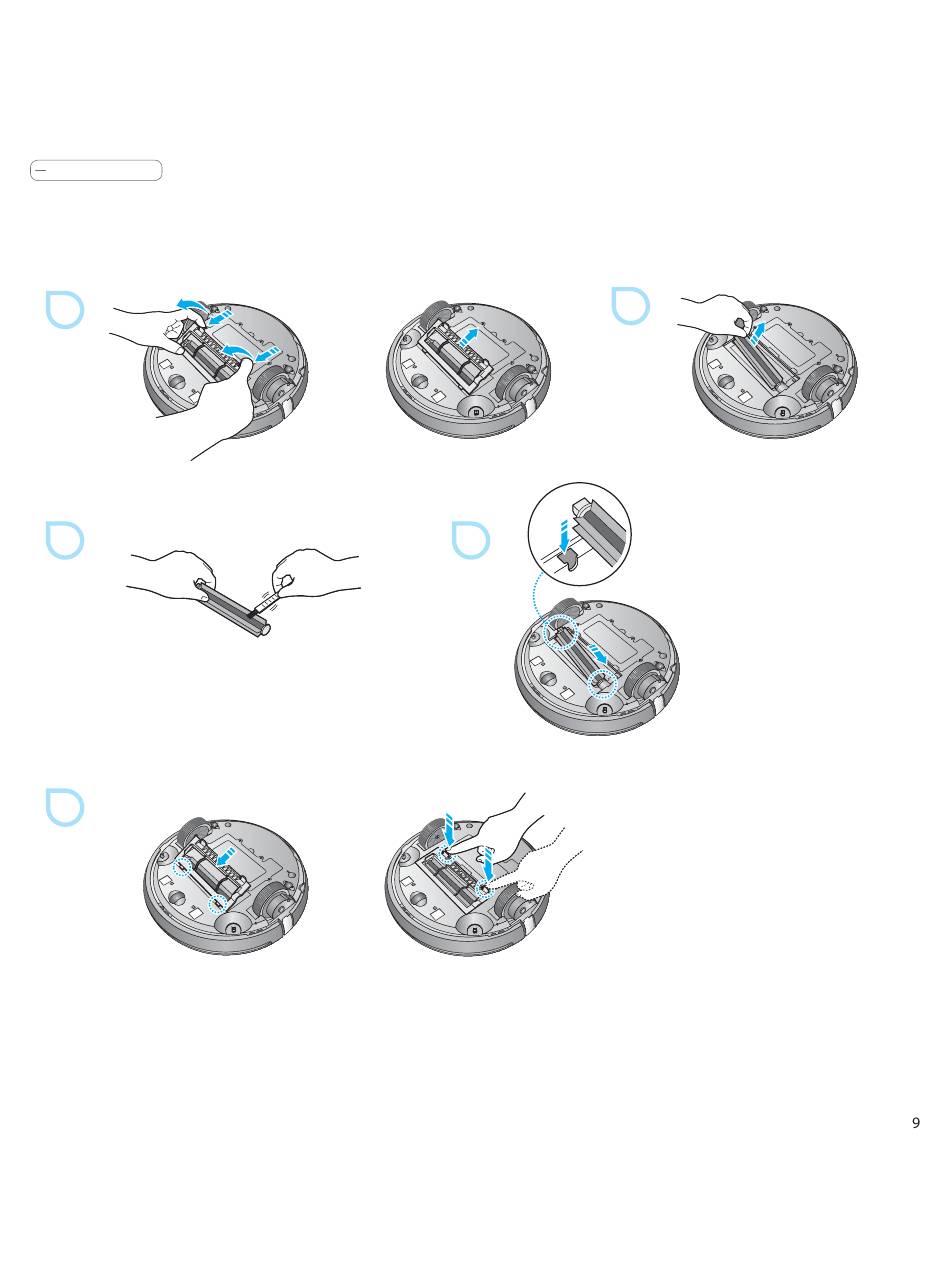 9