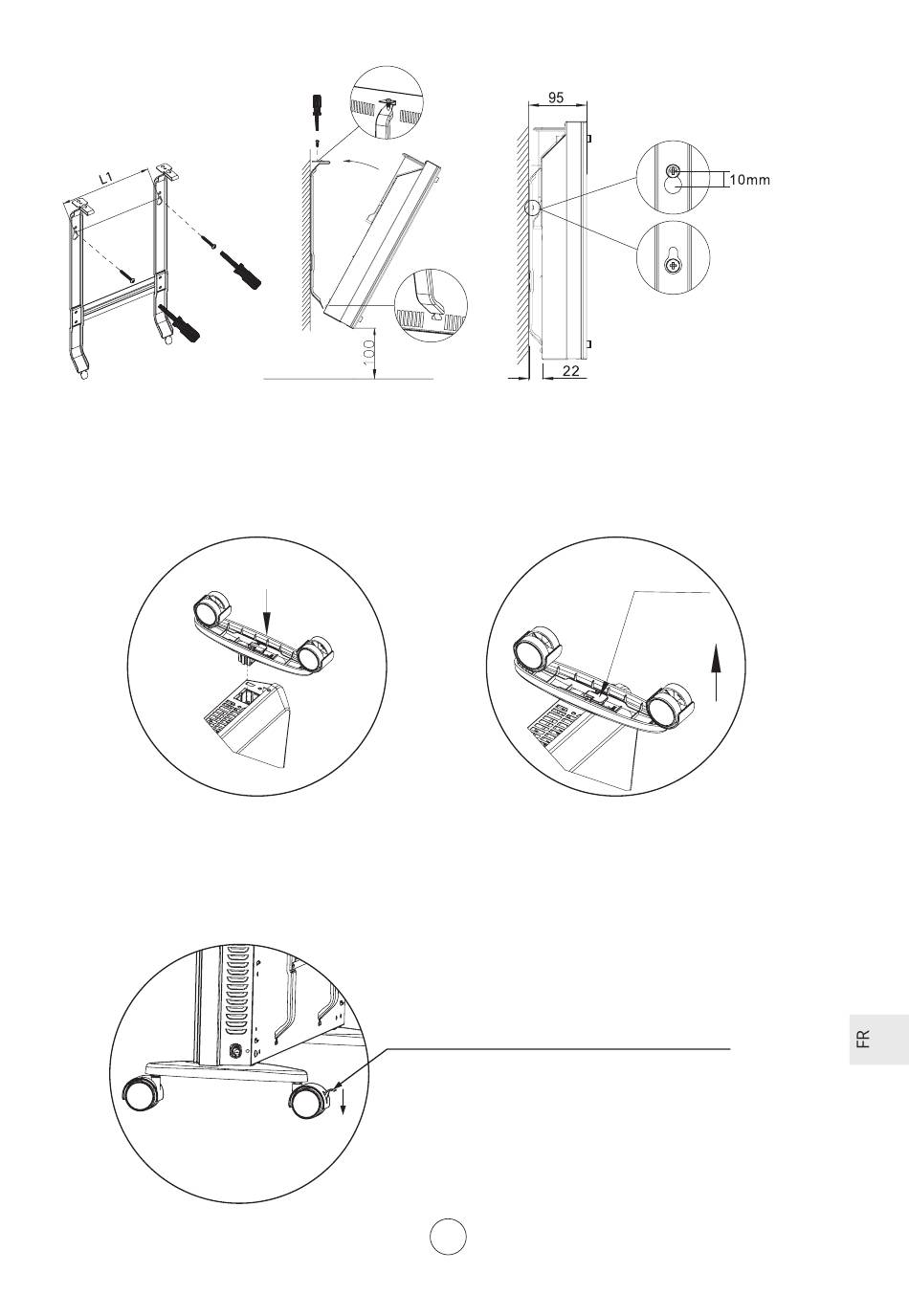 L1

100

95

10mm

22

FR