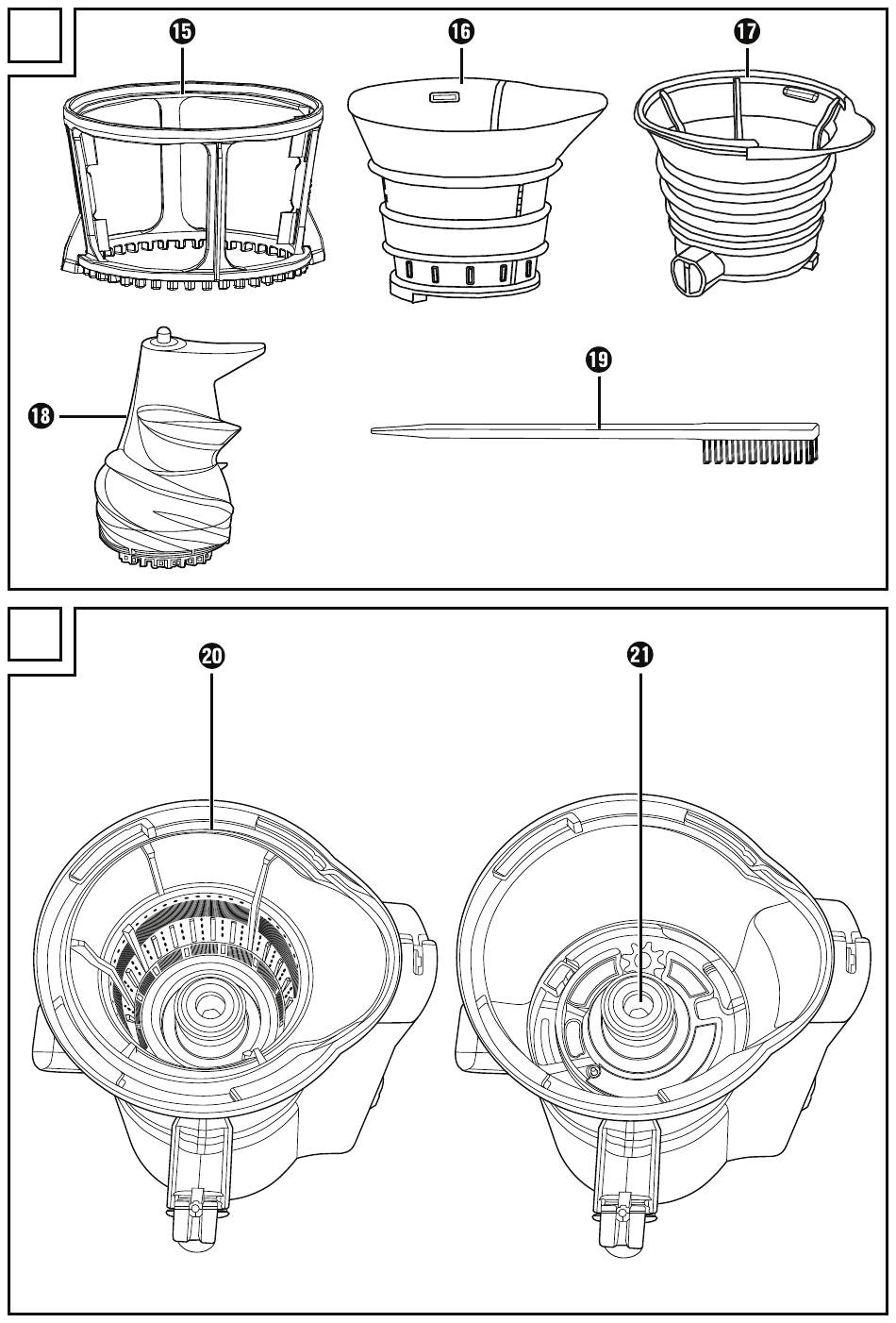 15
16
17
18
19
20
21