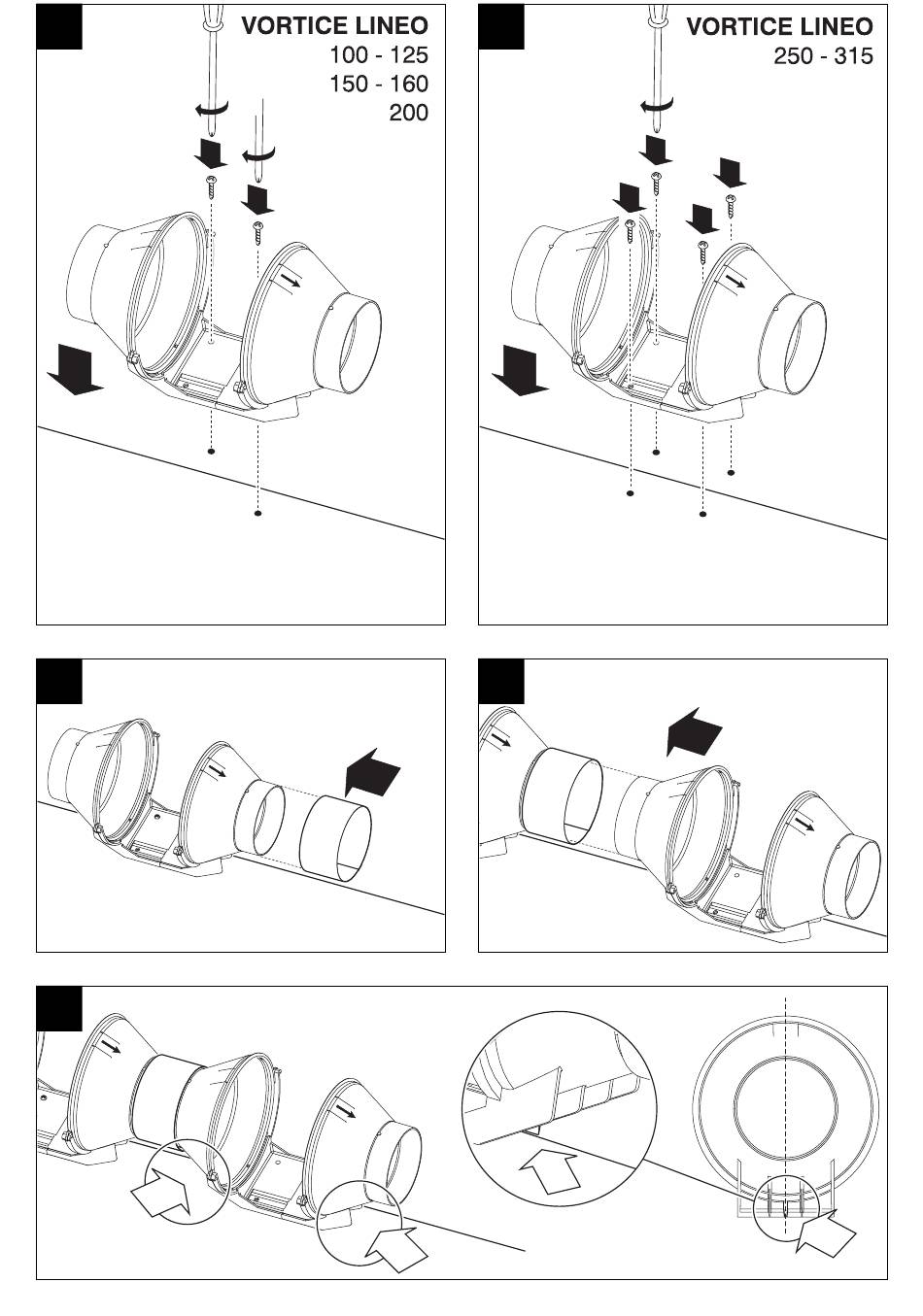 VORTICE LINEO
100 - 125
150 - 160
200

VORTICE LINEO
250 - 315