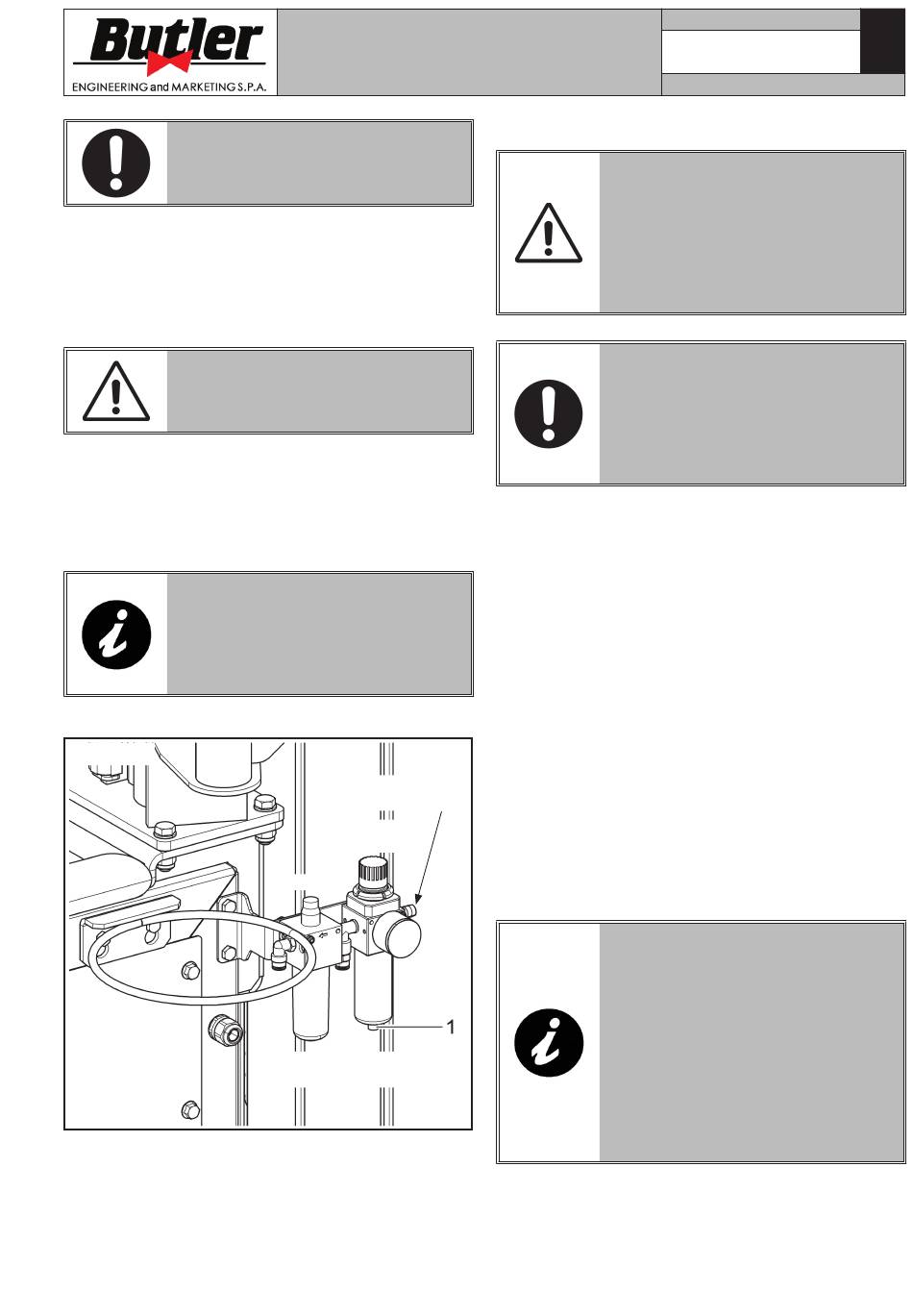 Butler
ENGINEERING and MARKETING S.P.A.

1