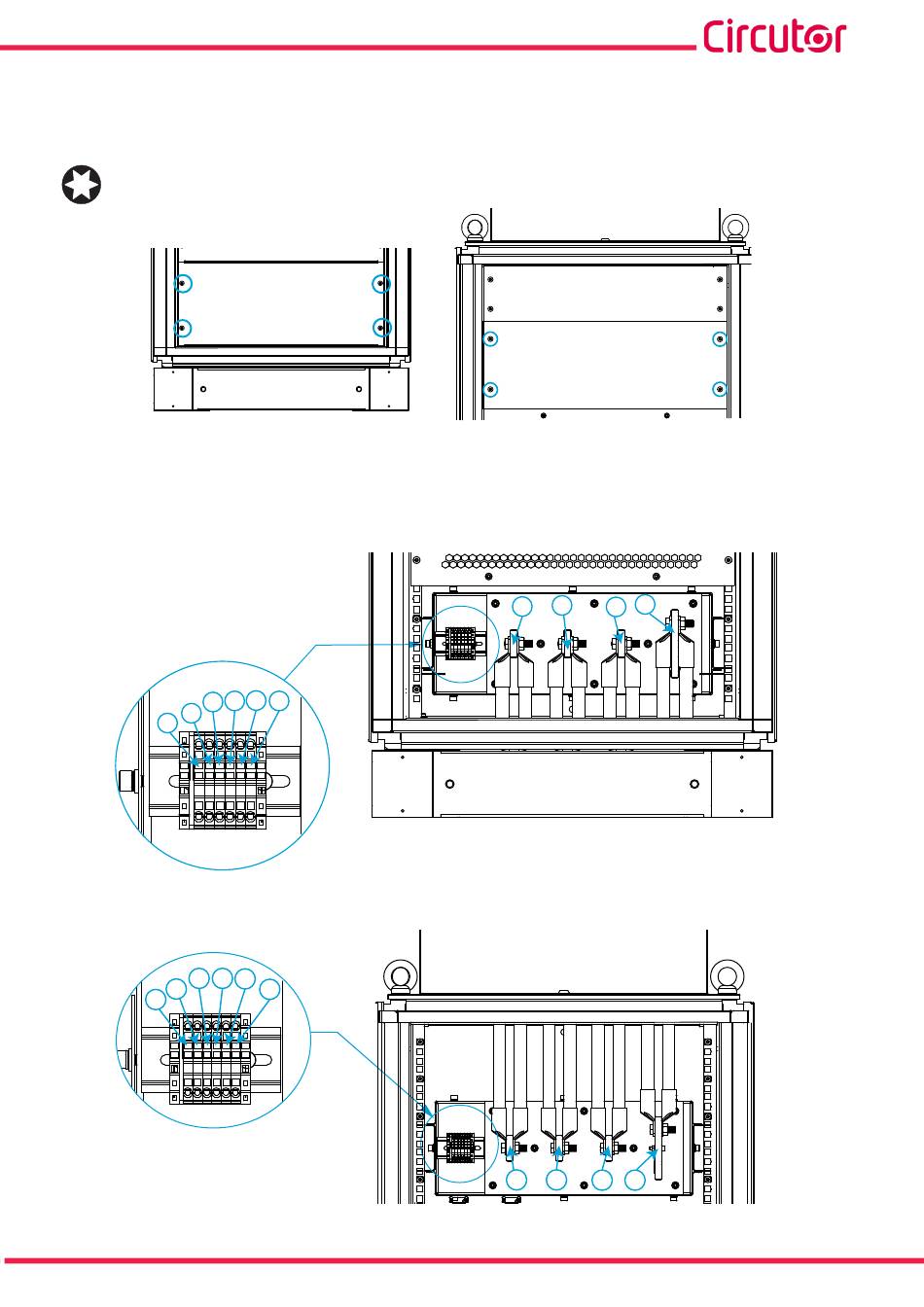 Circutor