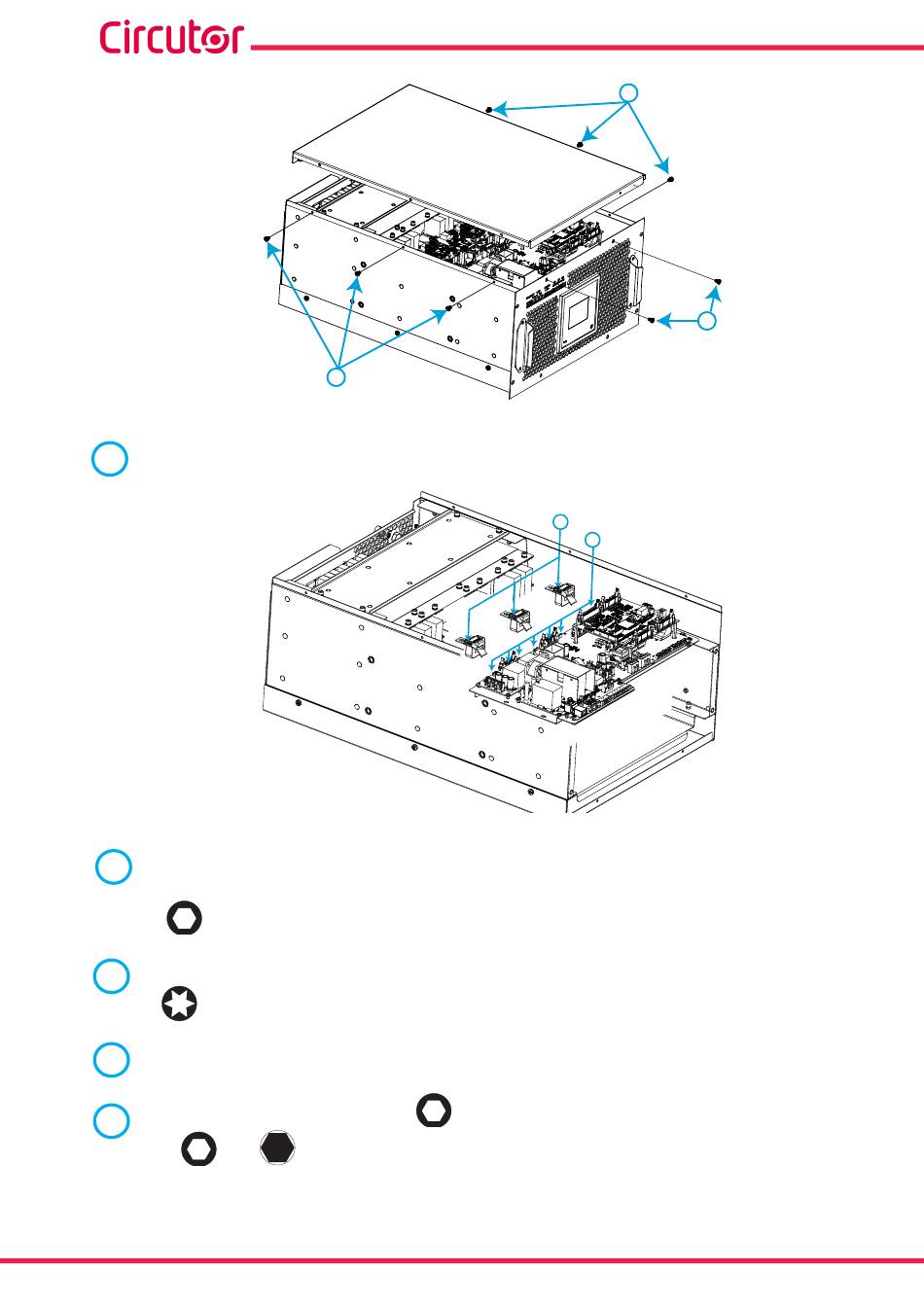 Circutor