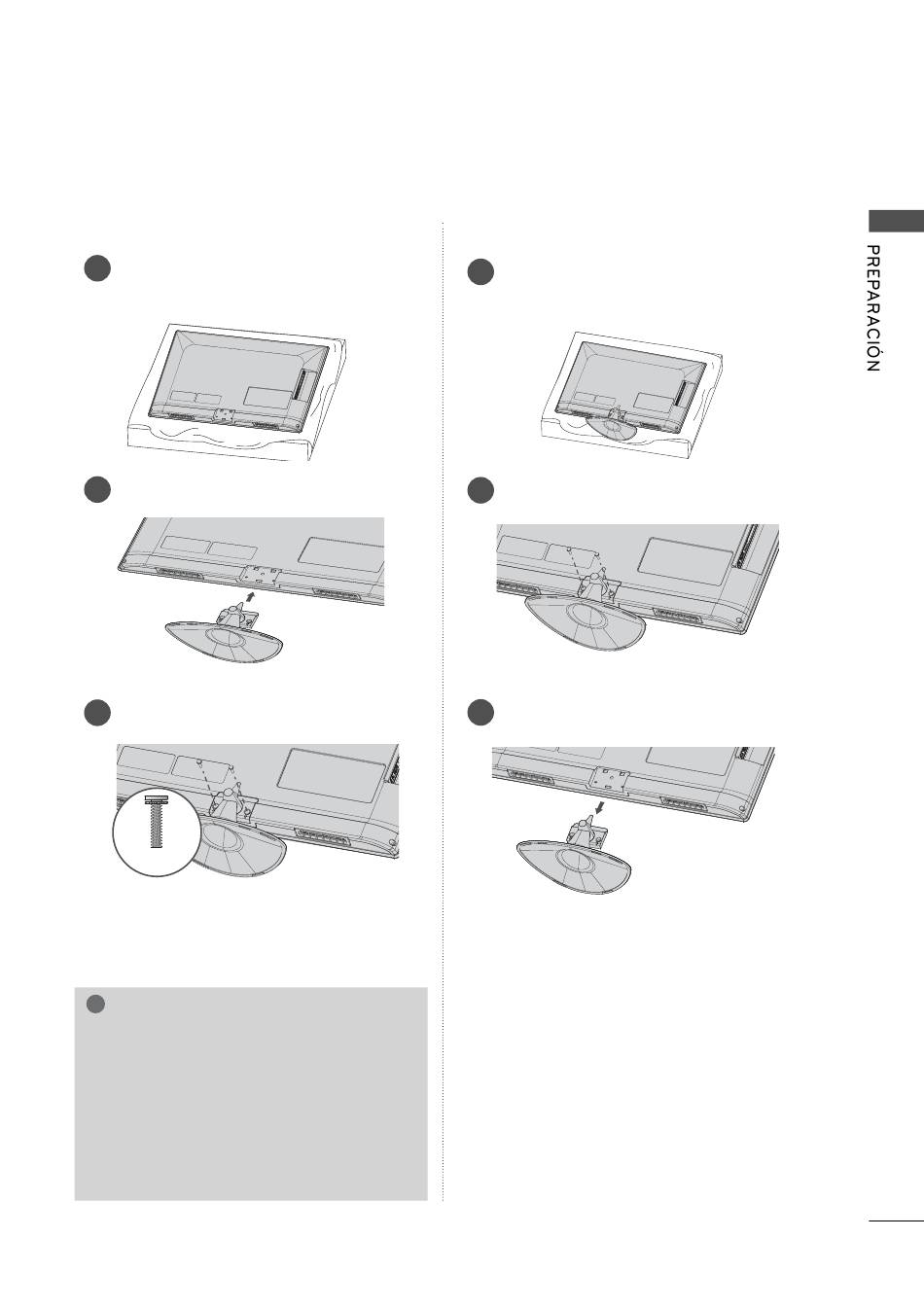 PREPARACIÓN