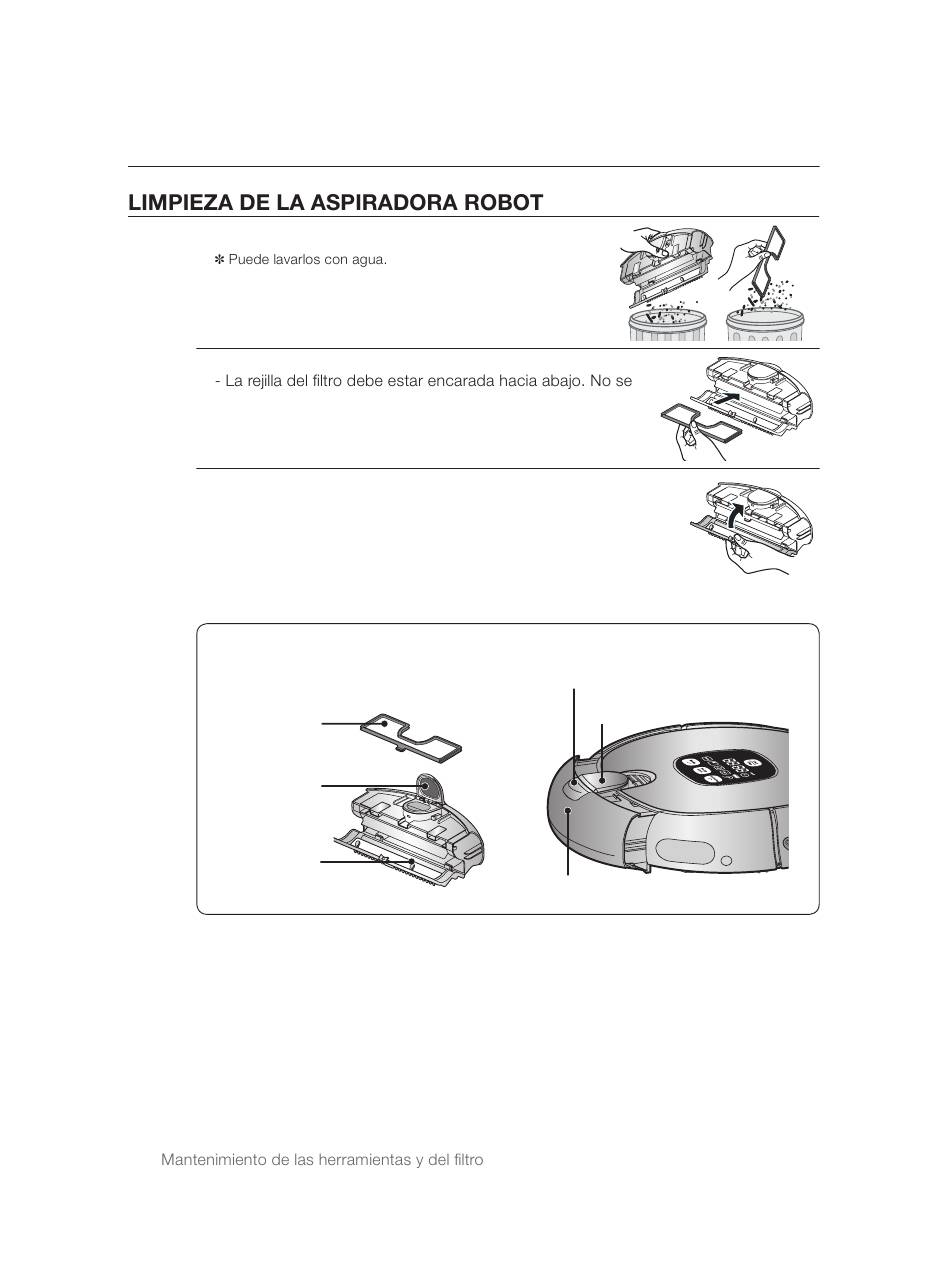 LIMPIEZA DE LA ASPIRADORA ROBOT

✻ Puede lavarlos con agua.

- La rejilla del filtro debe estar encarada hacia abajo. No se

Mantenimiento de las herramientas y del filtro