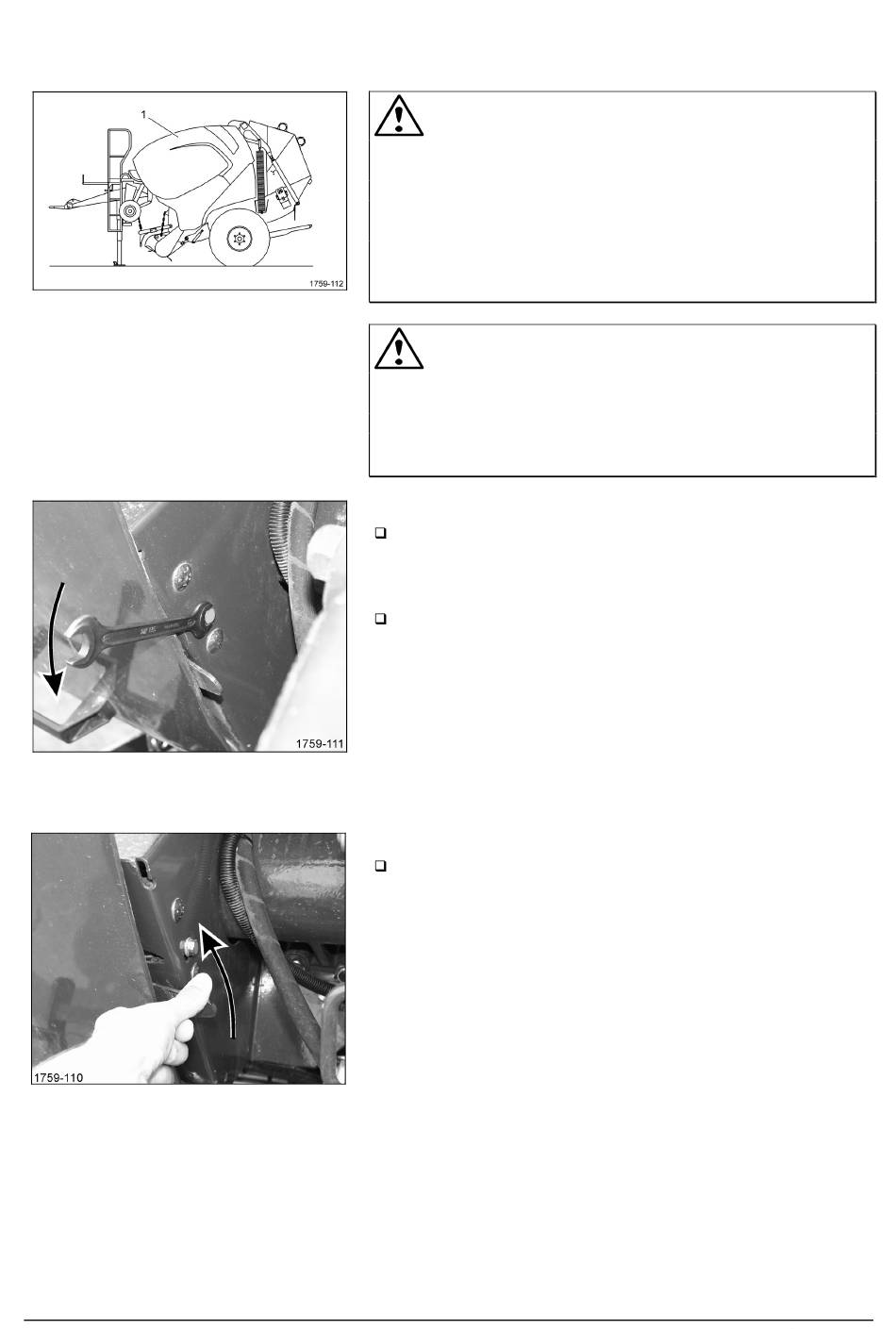 1

1759-112

1759-111

1759-110