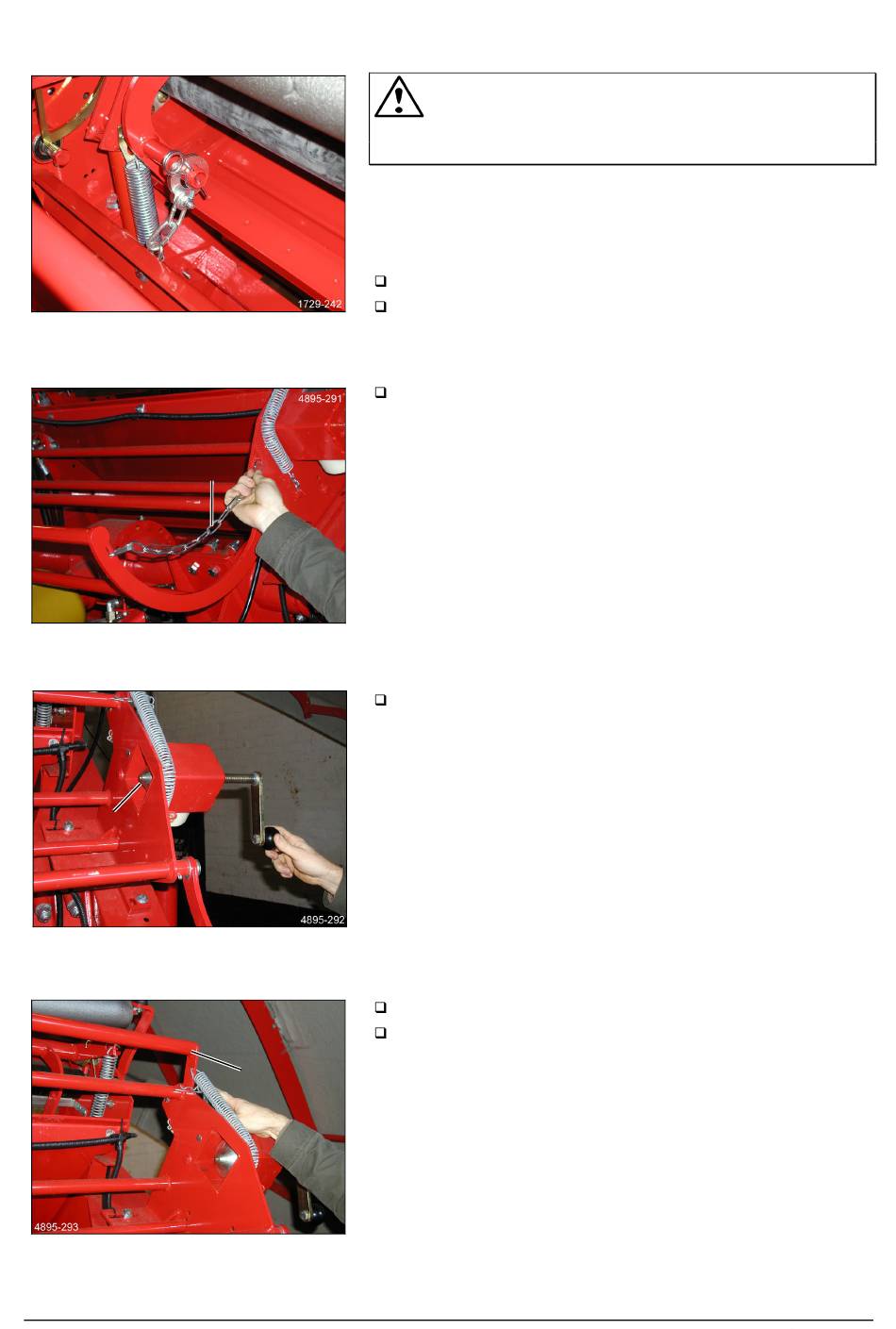 1729-242

4895-291

4895-292

4895-293