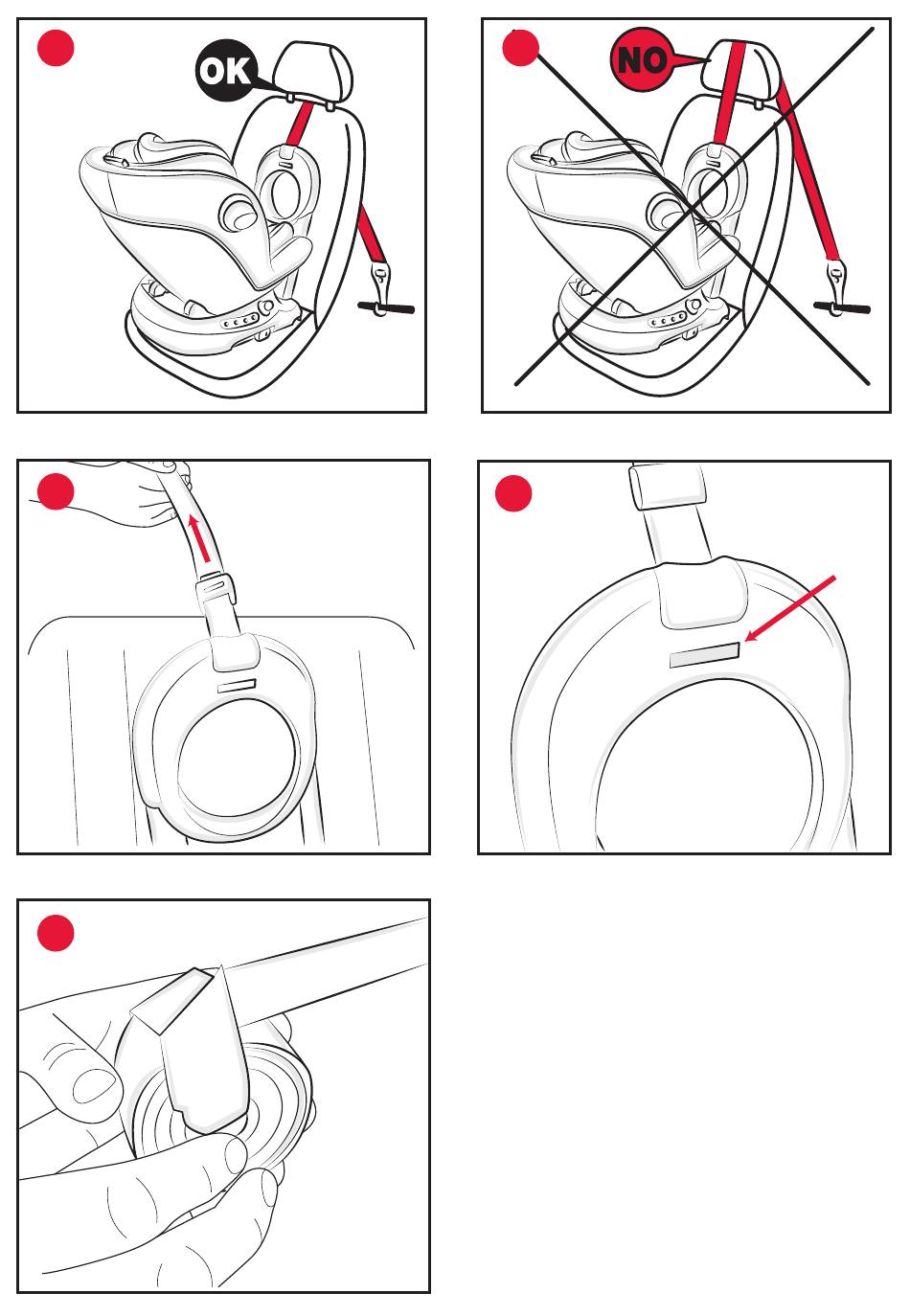 OK

NO