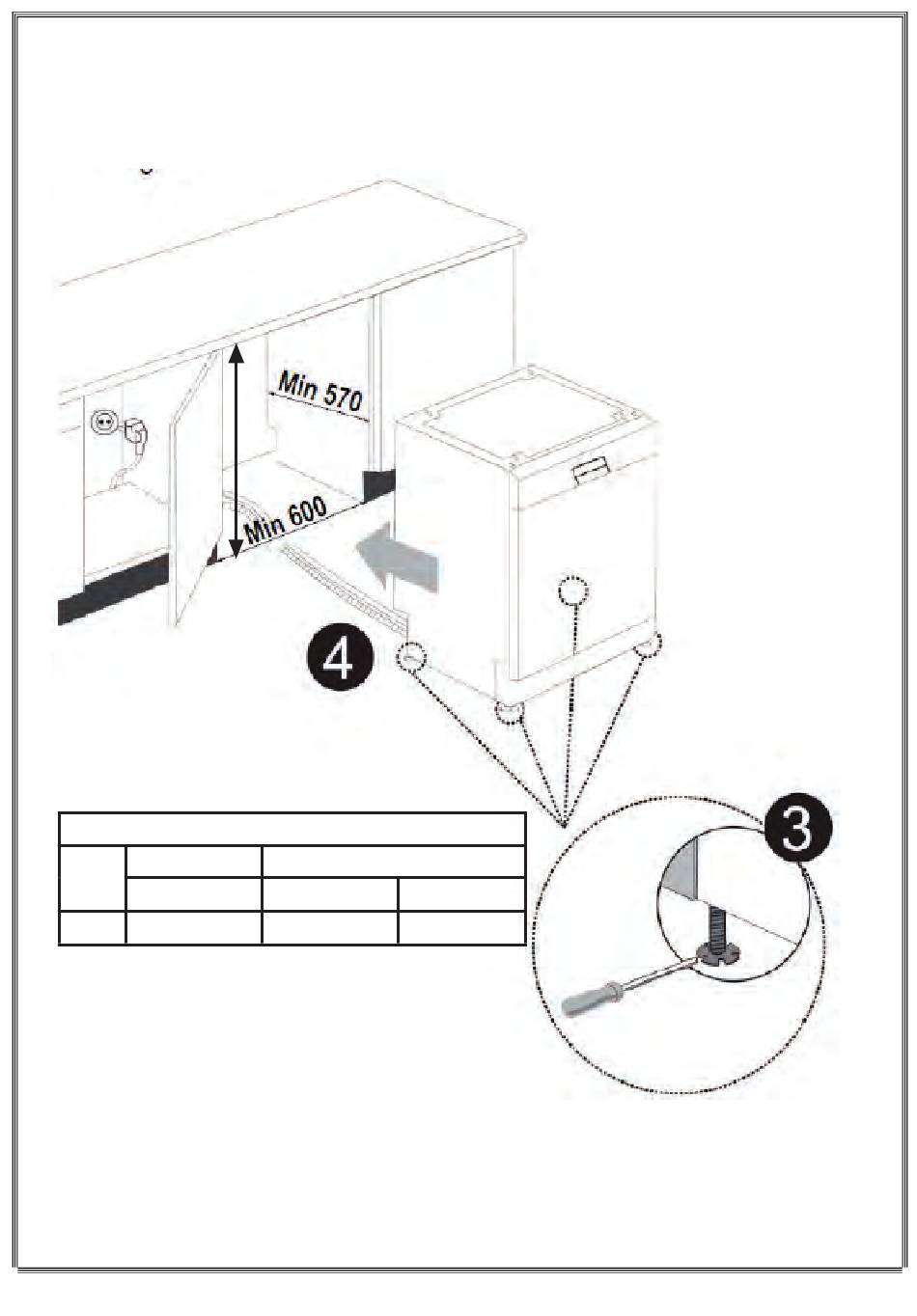 Min 570

Min 600

4

3