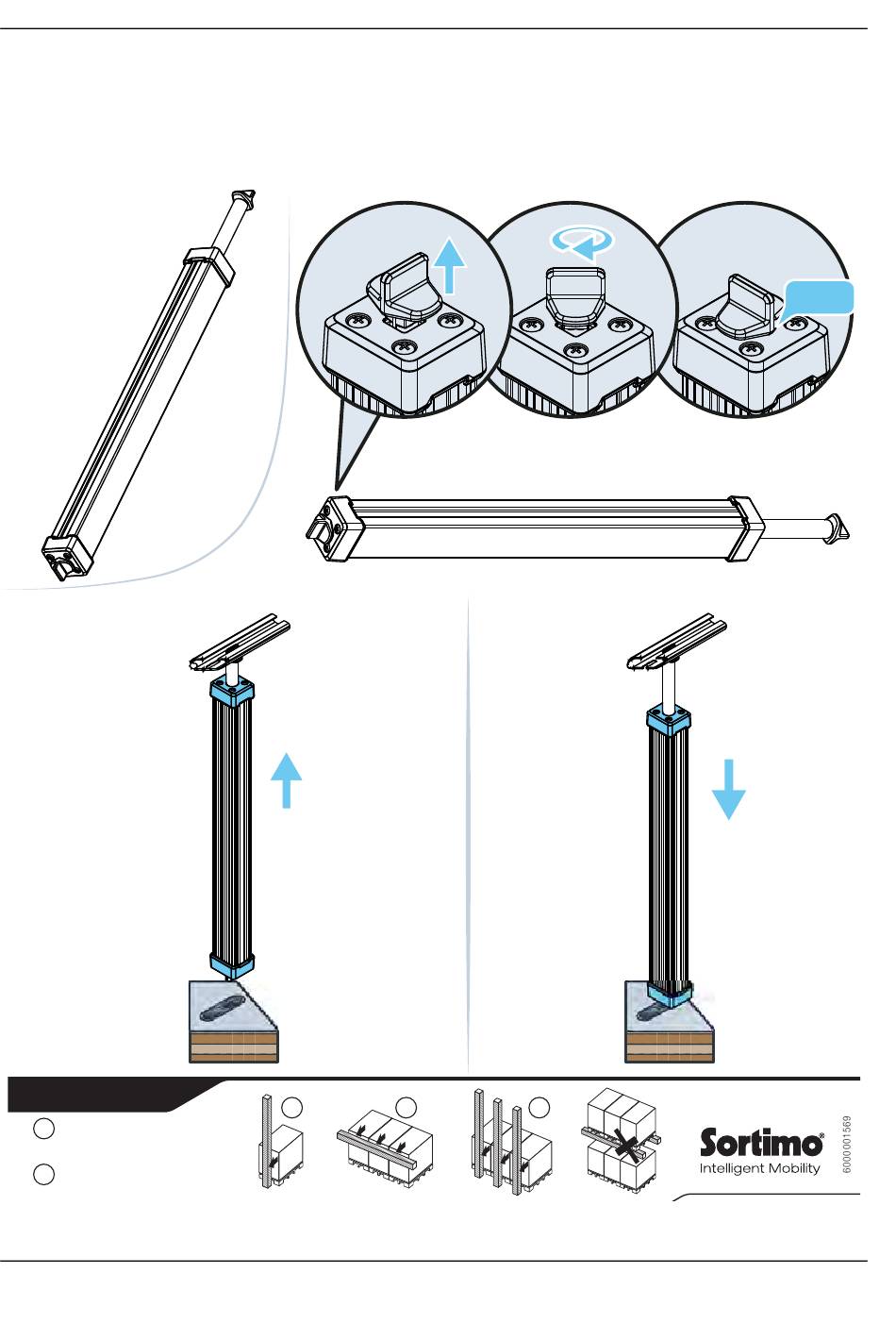 Sortimo®
Intelligent Mobility
6000001569