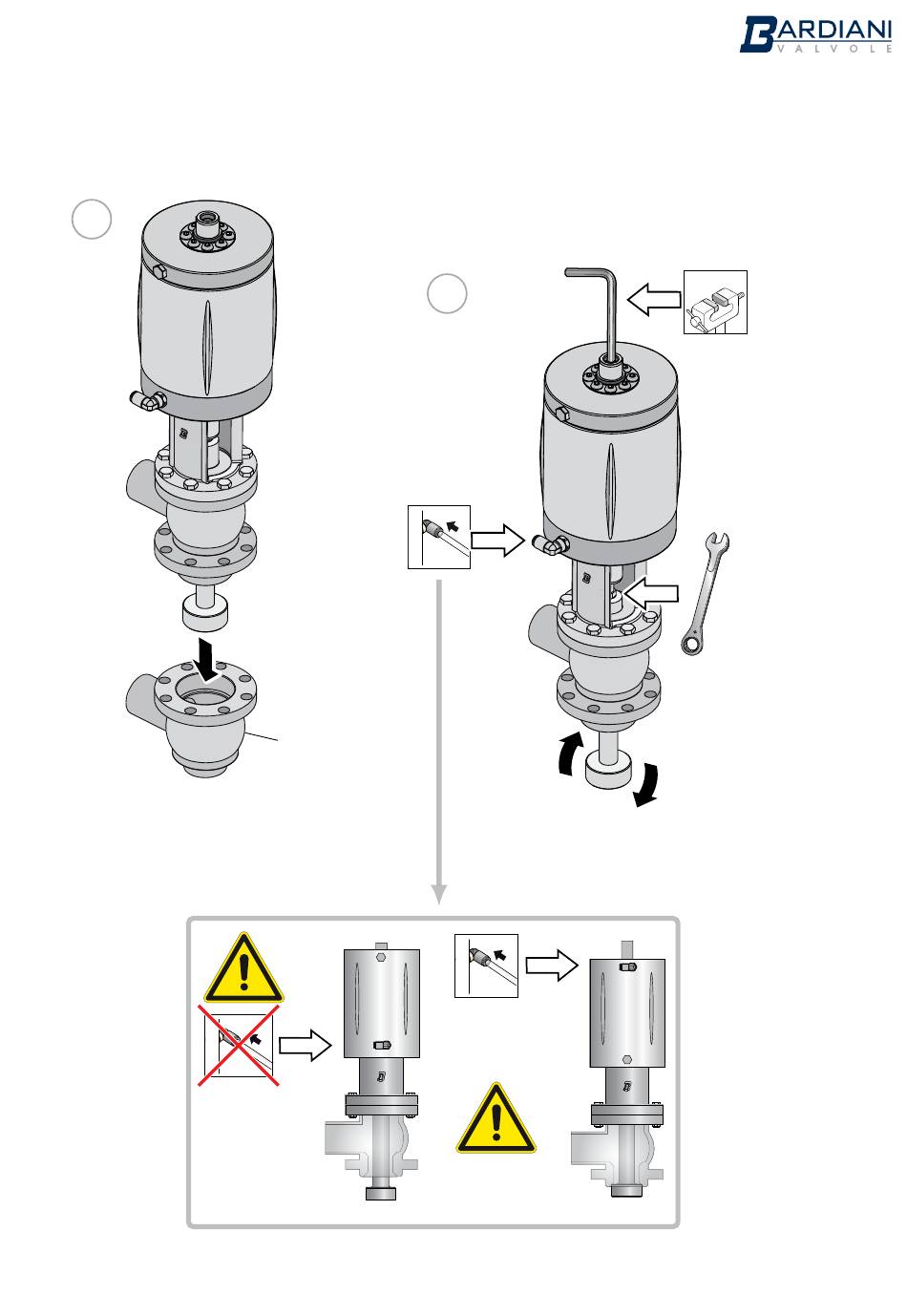 BARDIANI
VALVOLE