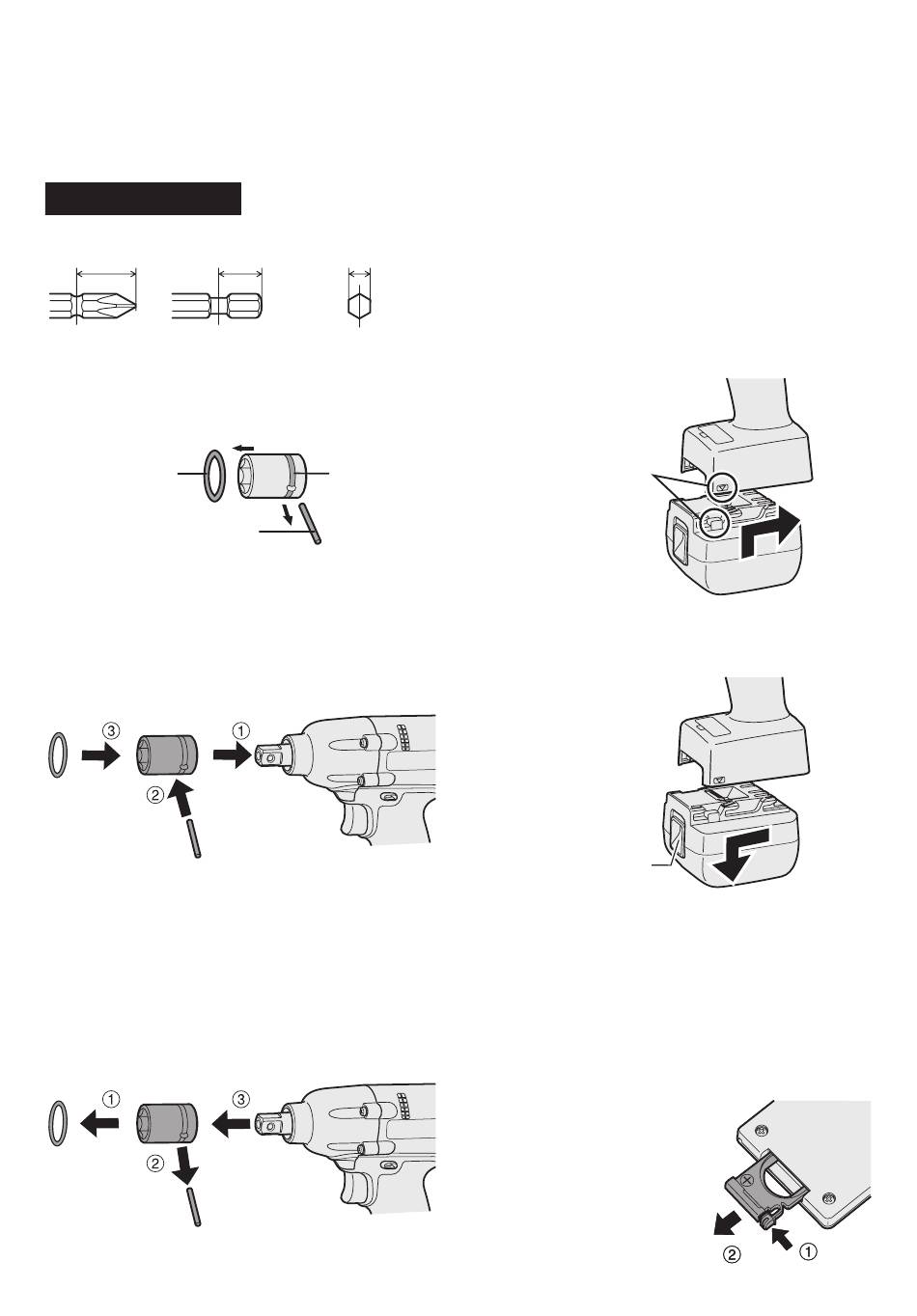 ③ ①

②

① ③

②

② ①