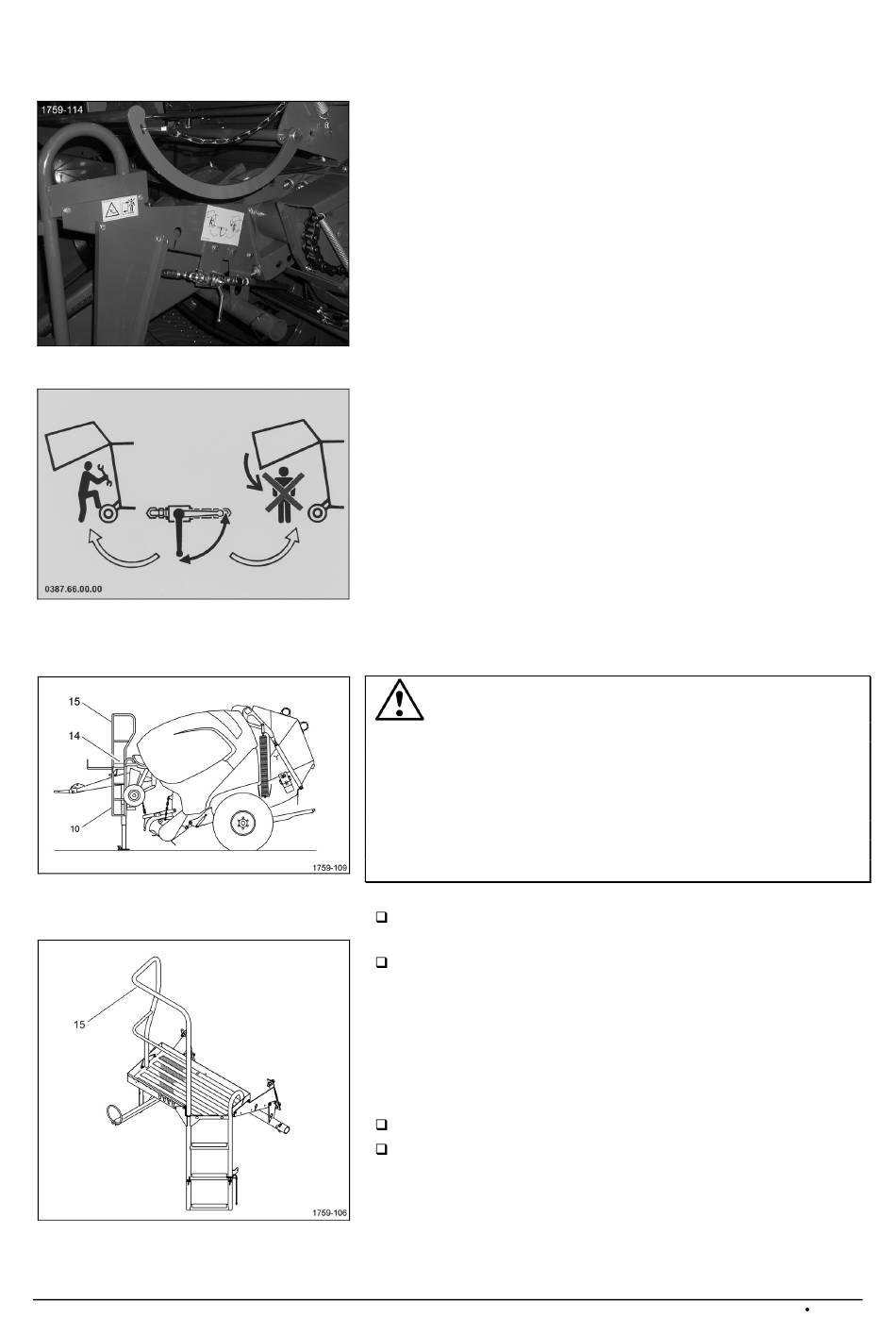 1759-114

0387.66.00.00

15

14

10

1759-109

15

1759-106