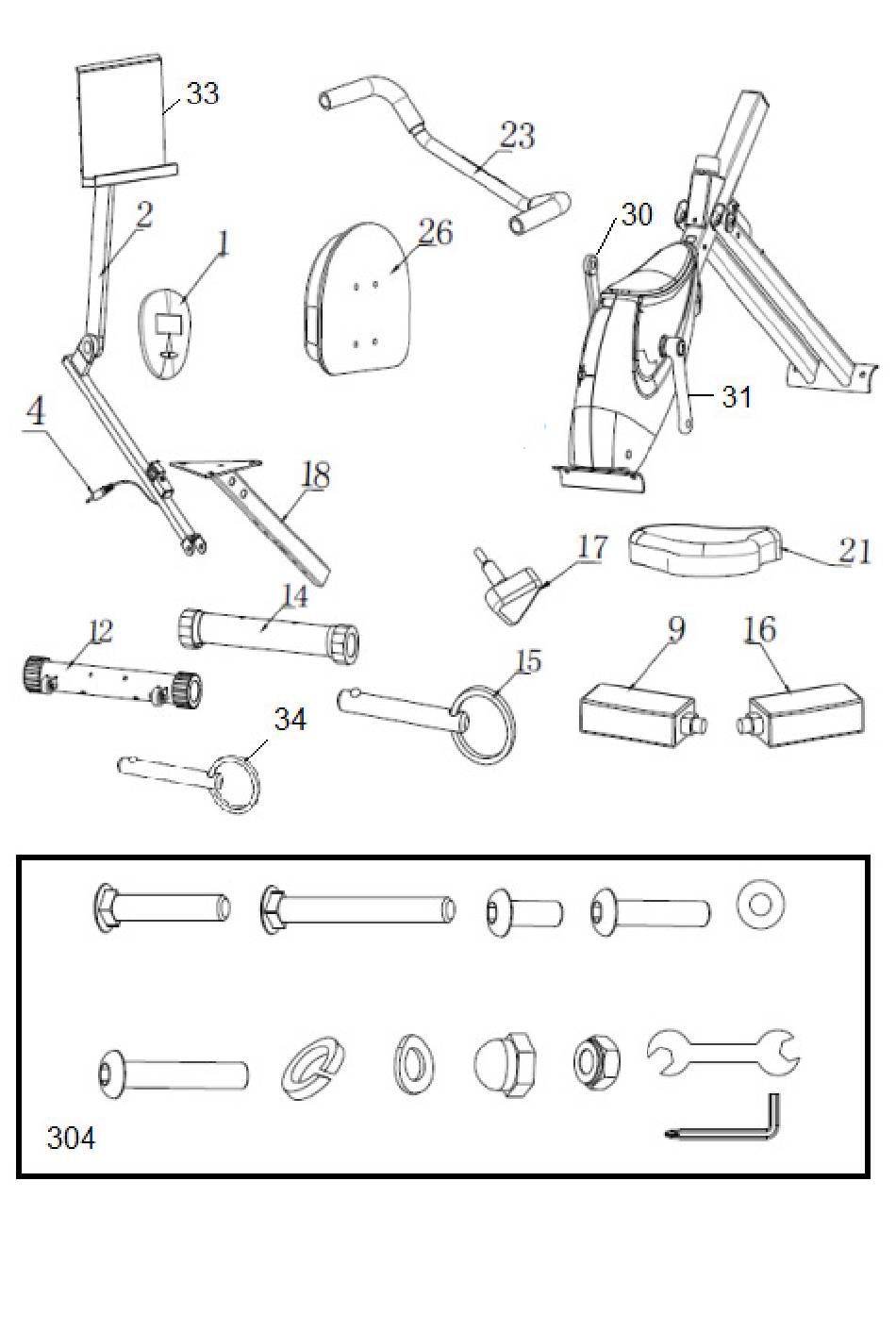 33
23
2
1
26
30
31
4
18
17
21
14
12
15
9
16
34
304