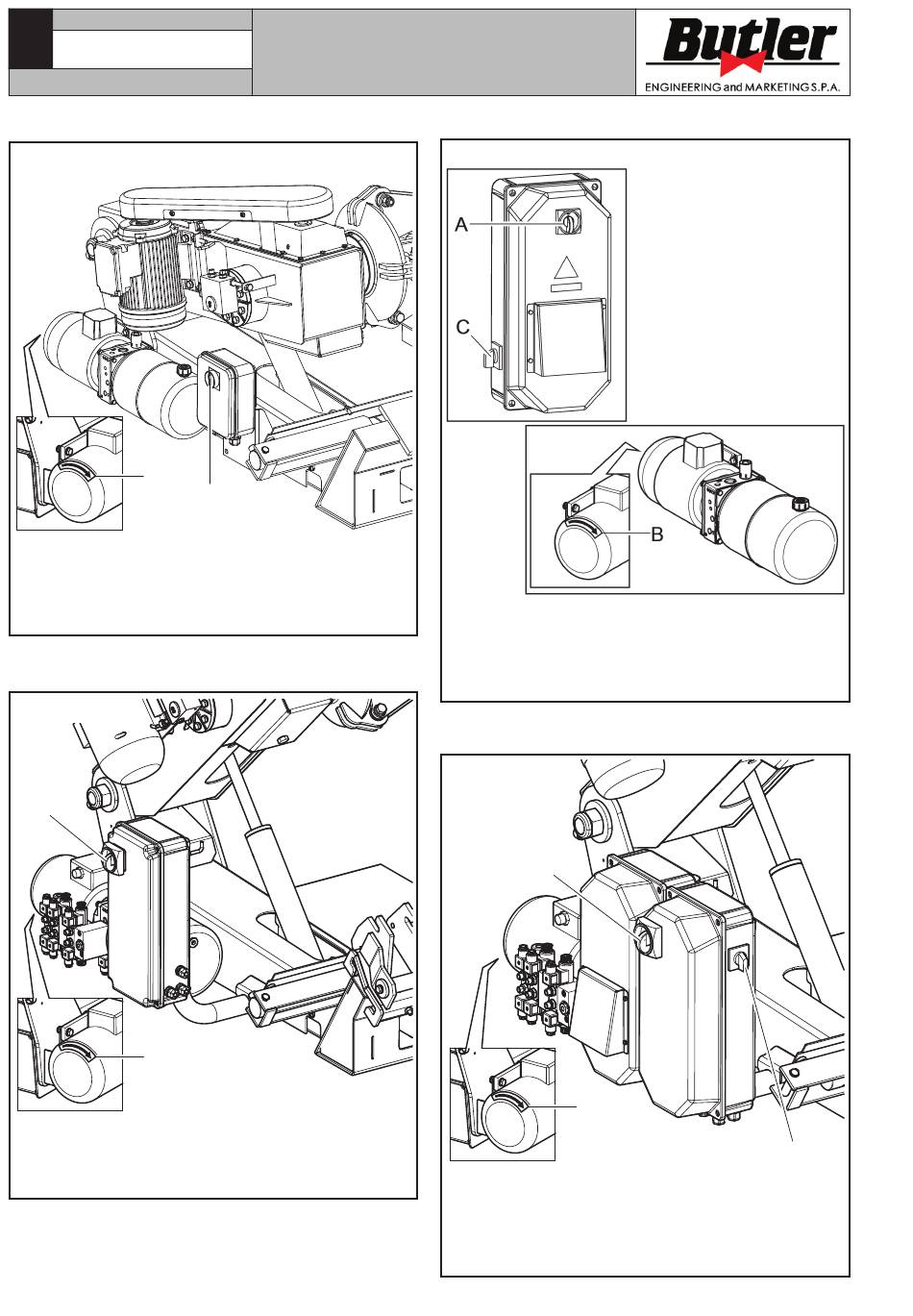 Butler
ENGINEERING and MARKETING S.P.A.

A
C
B