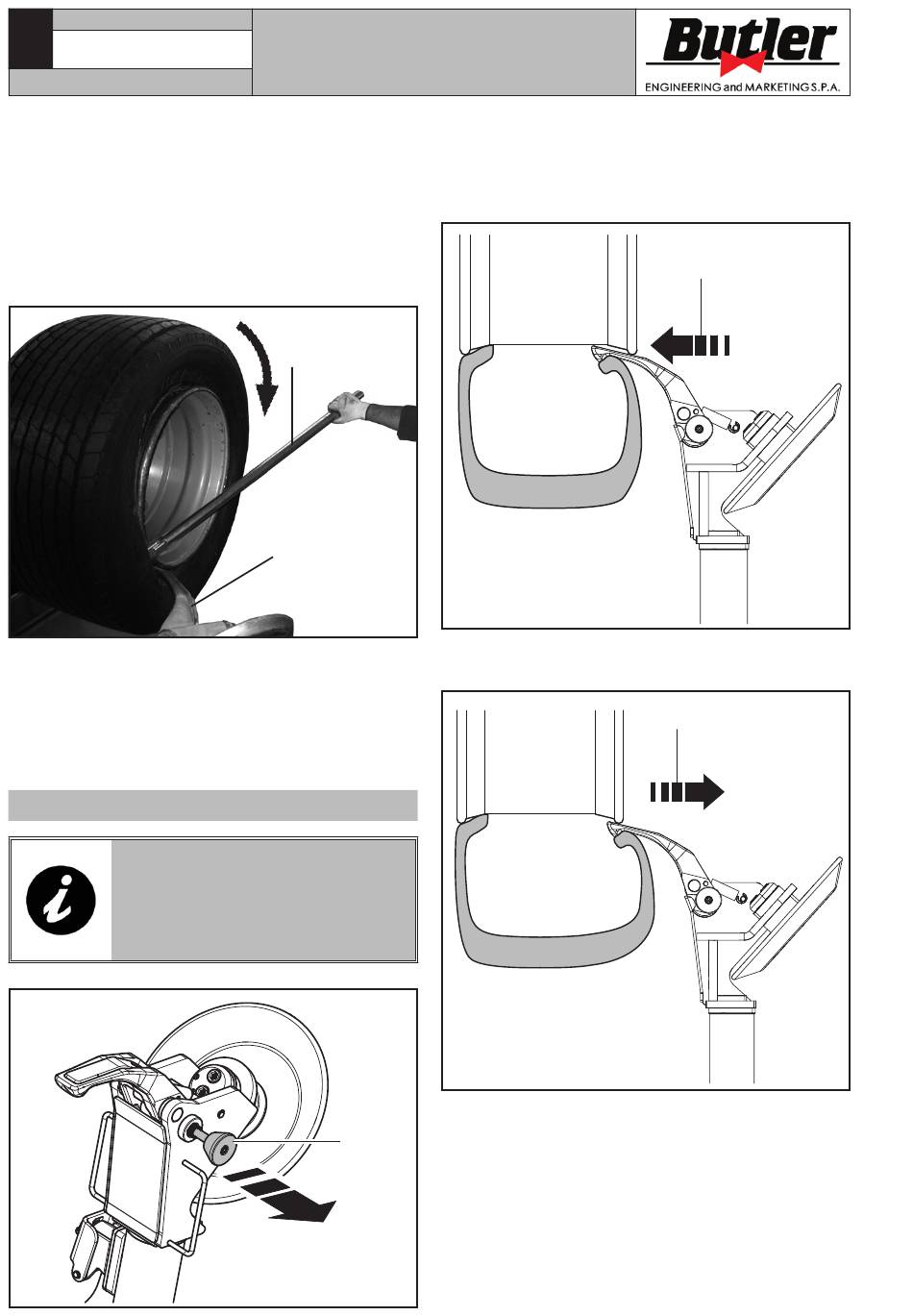 Butler
ENGINEERING and MARKETING S.P.A.