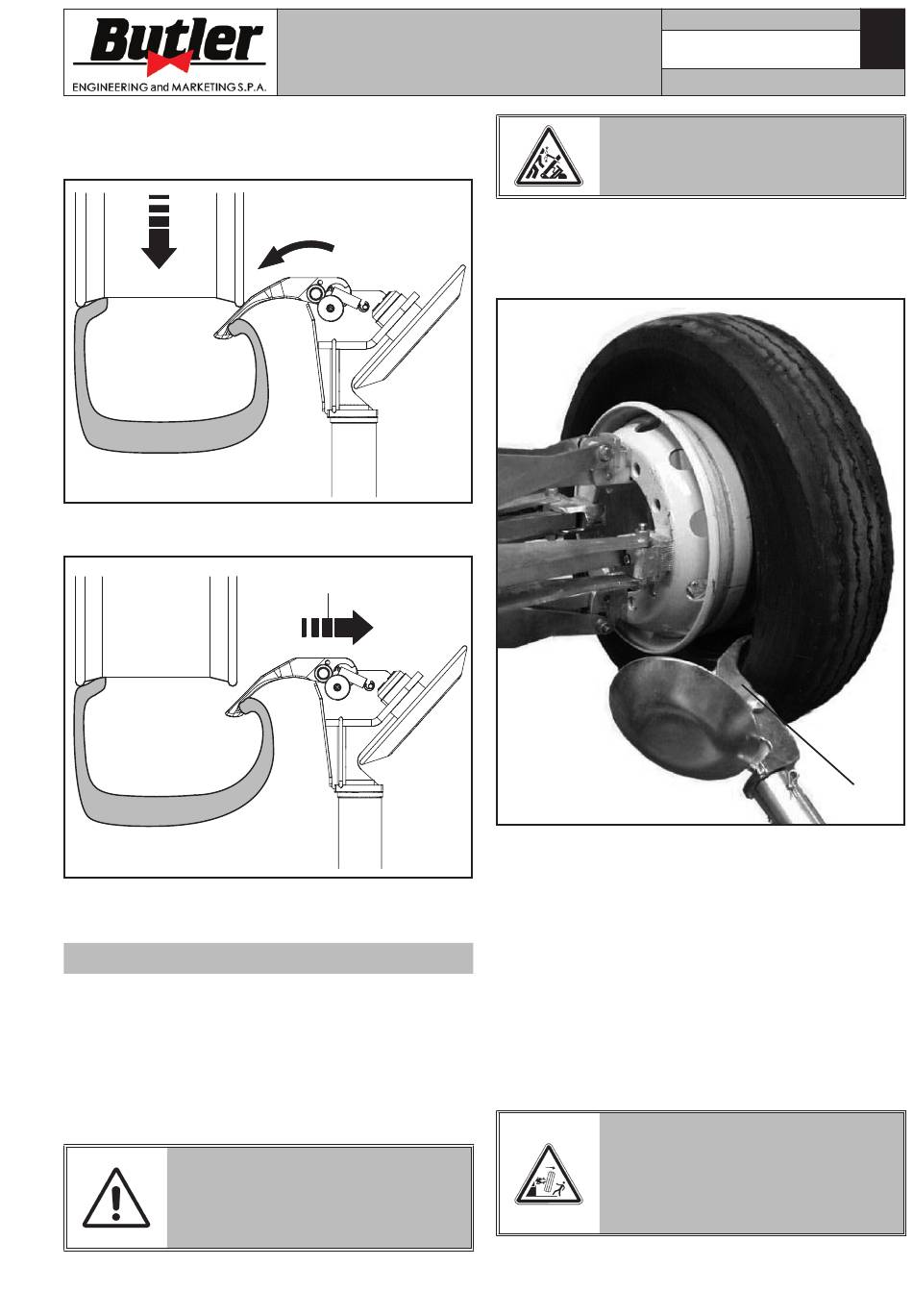 Butler
ENGINEERING and MARKETING S.P.A.