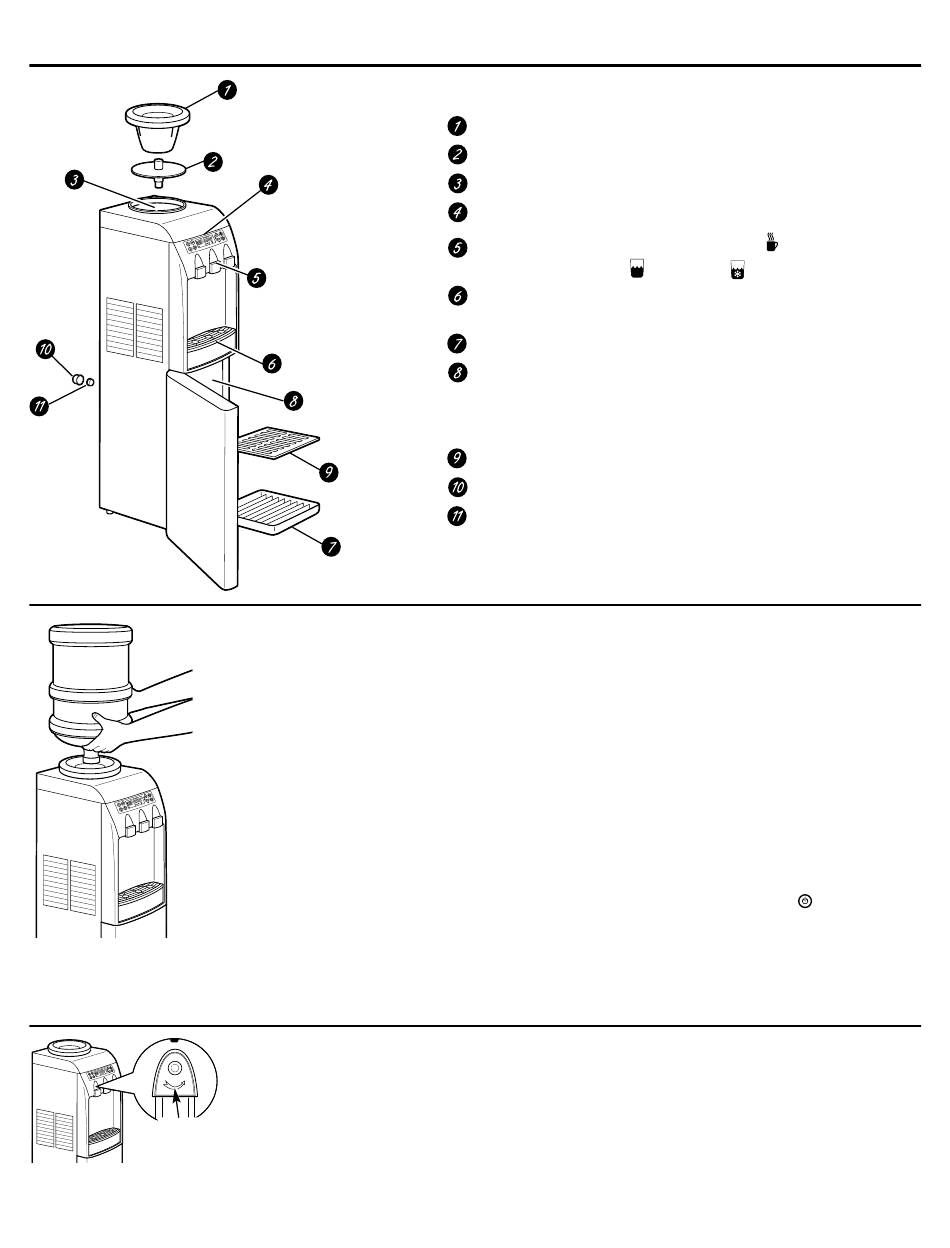 1
2
3
4
5
6
7
8
9
10
11

1
2
3
4
5
6
7
8
9
10
11