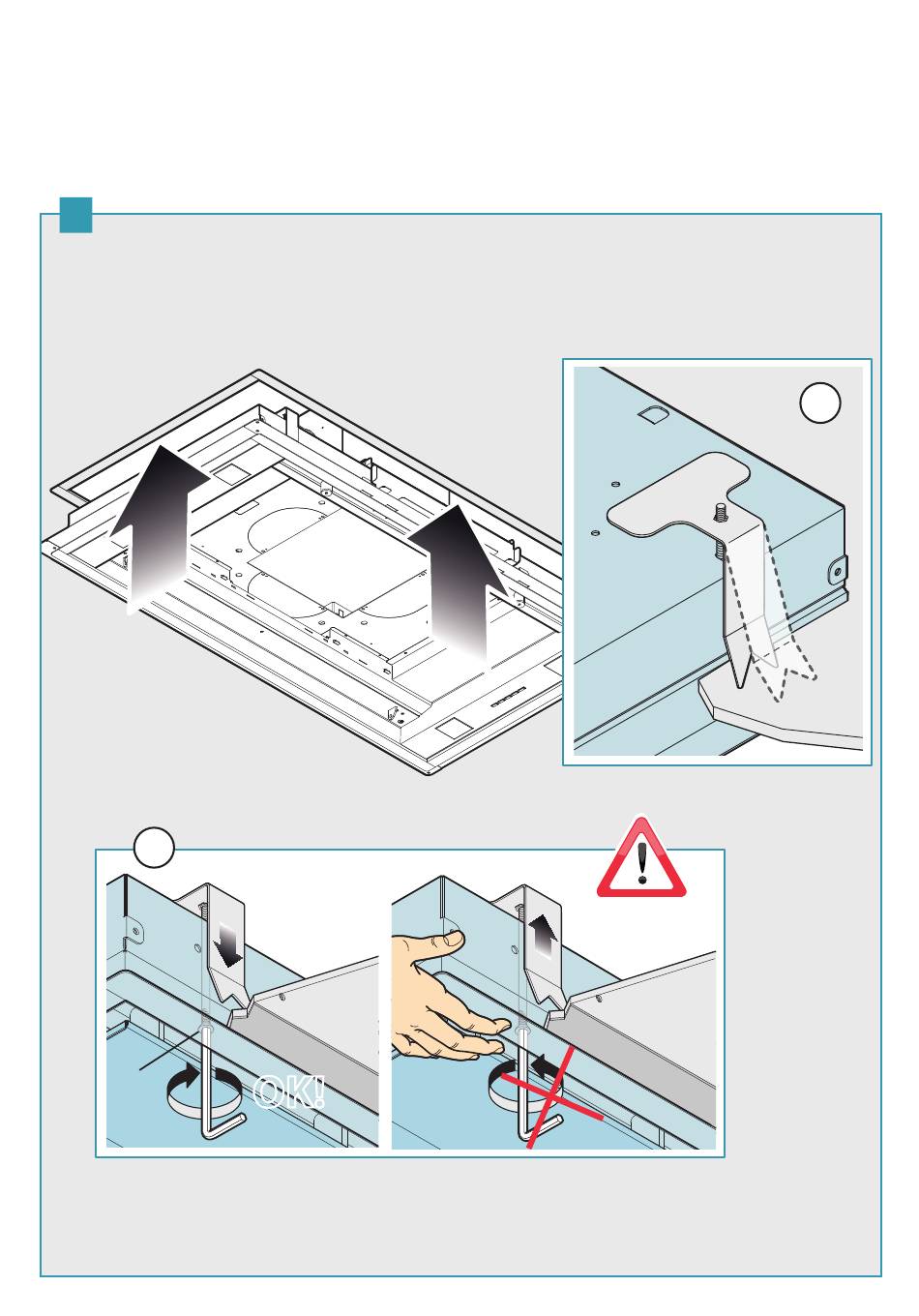 OK!