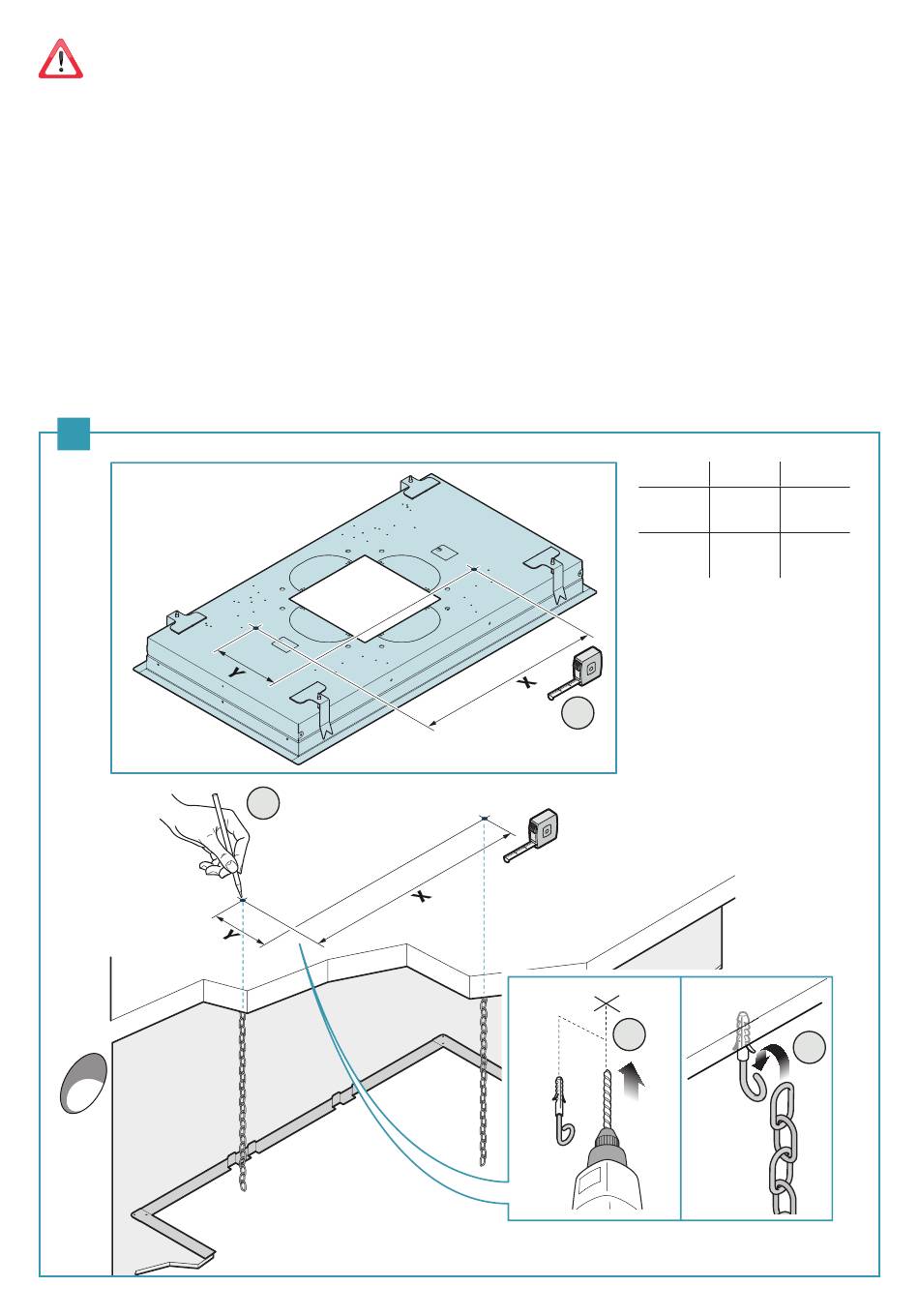 Y

X

X

Y