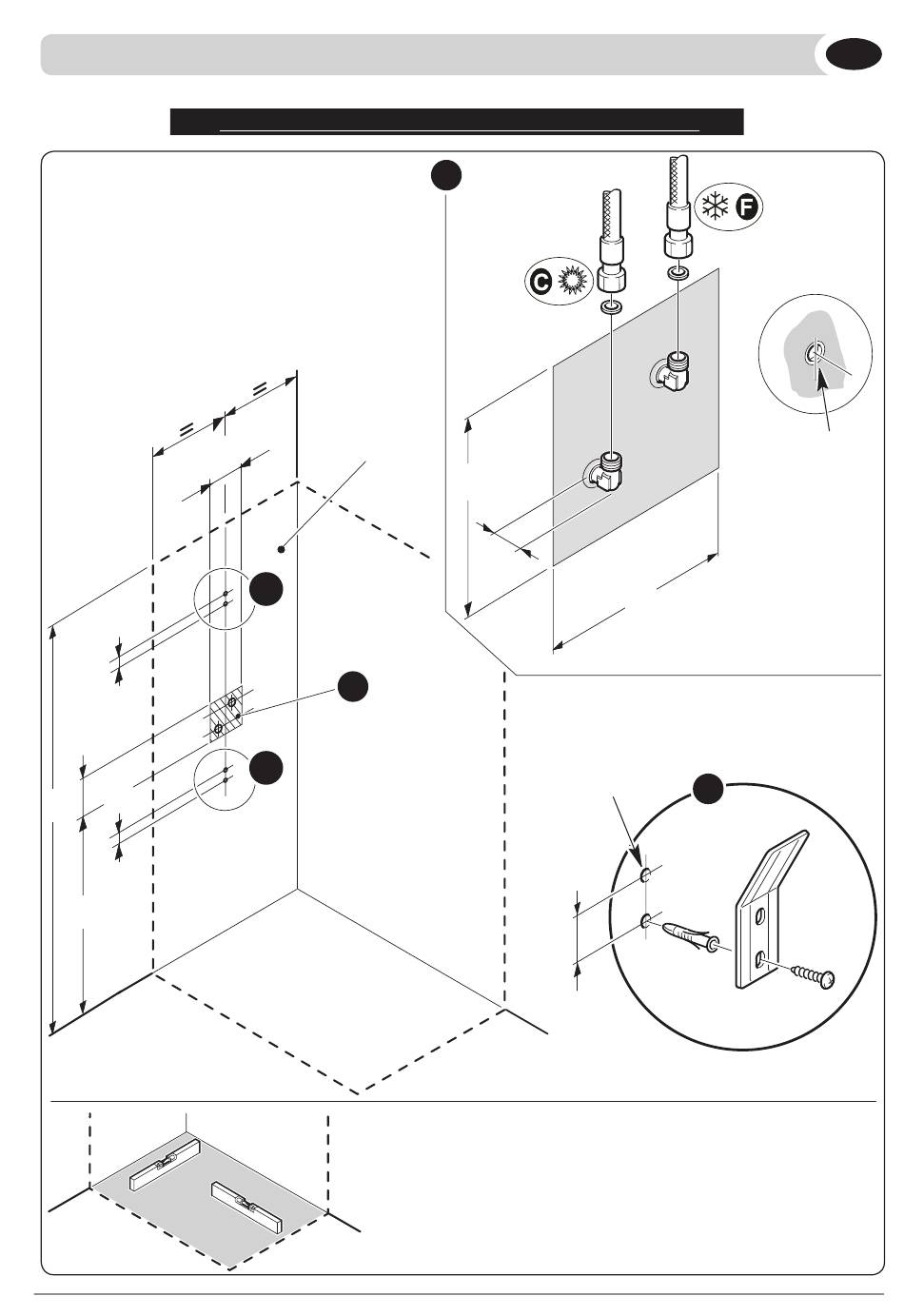 C

F