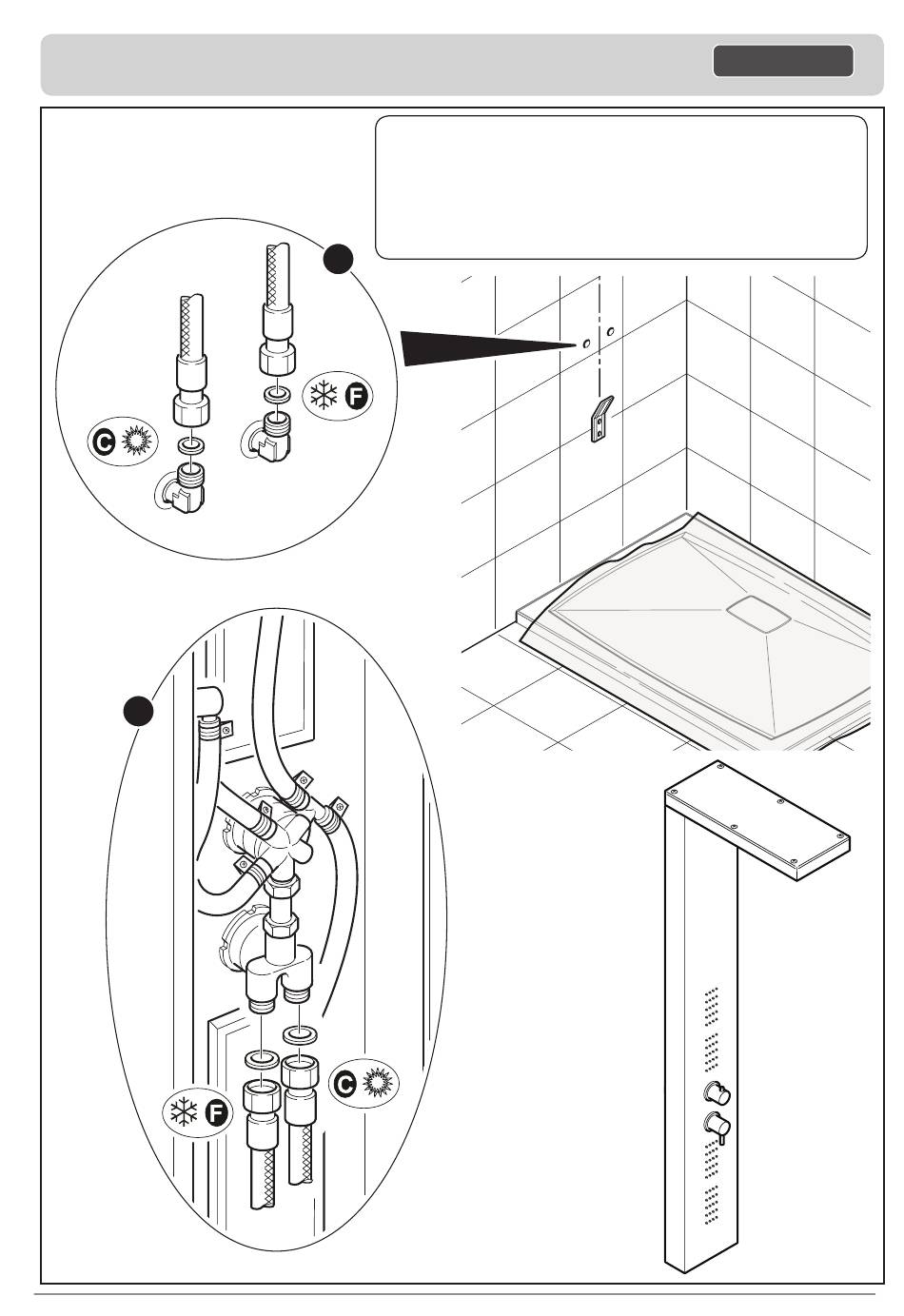 C

F

F

C