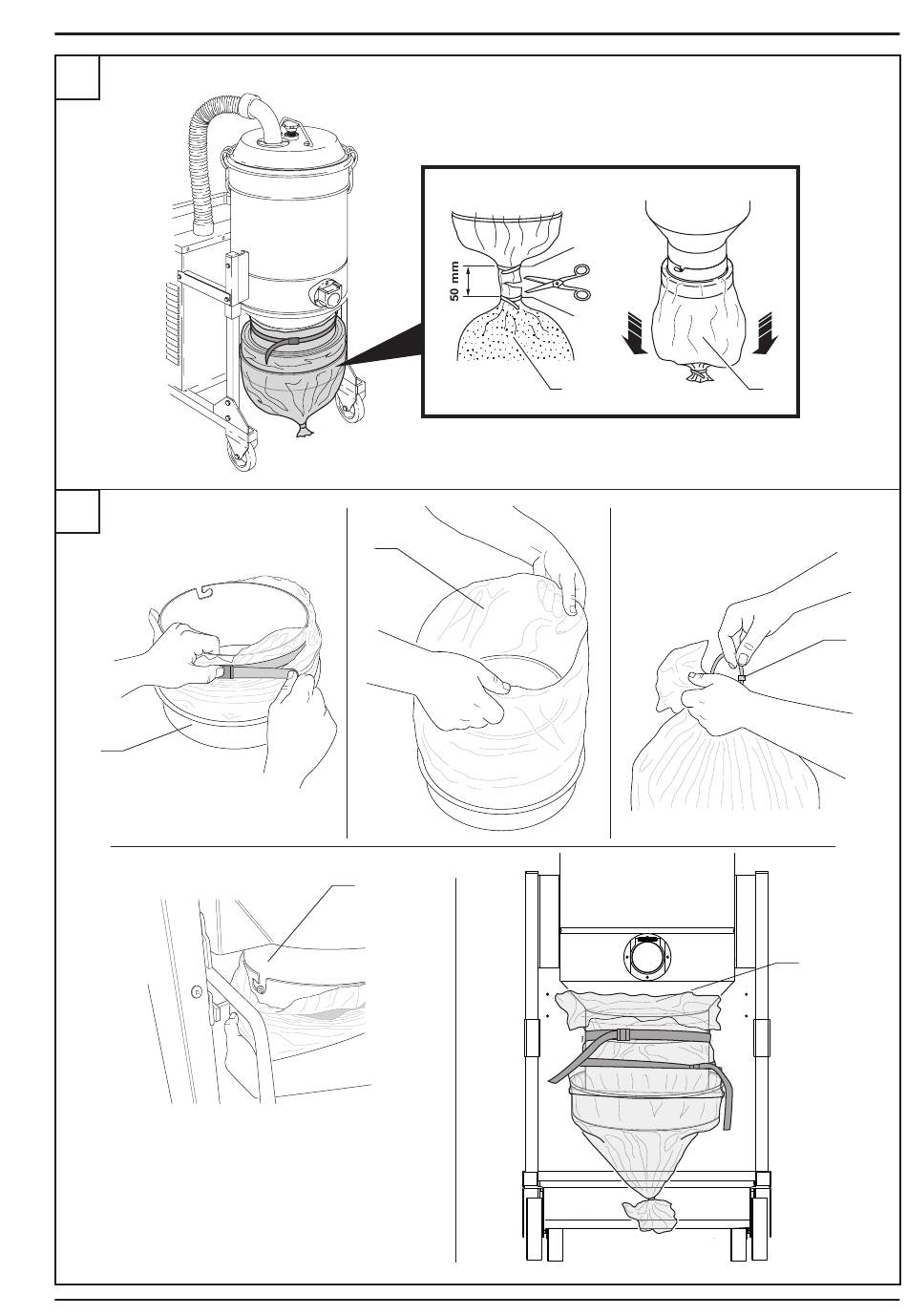 50 mm