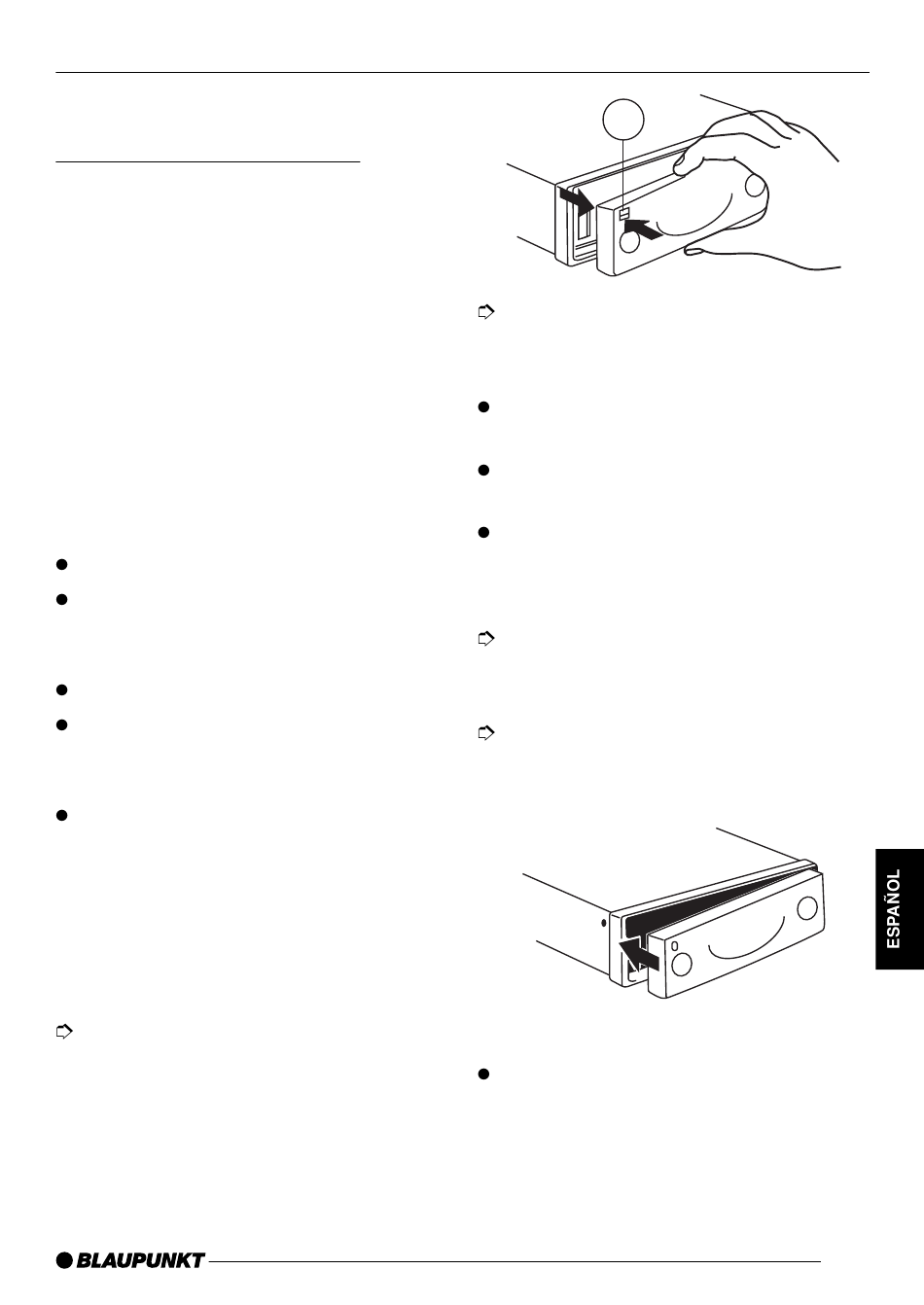 ESPAÑOL

BLAUPUNKT